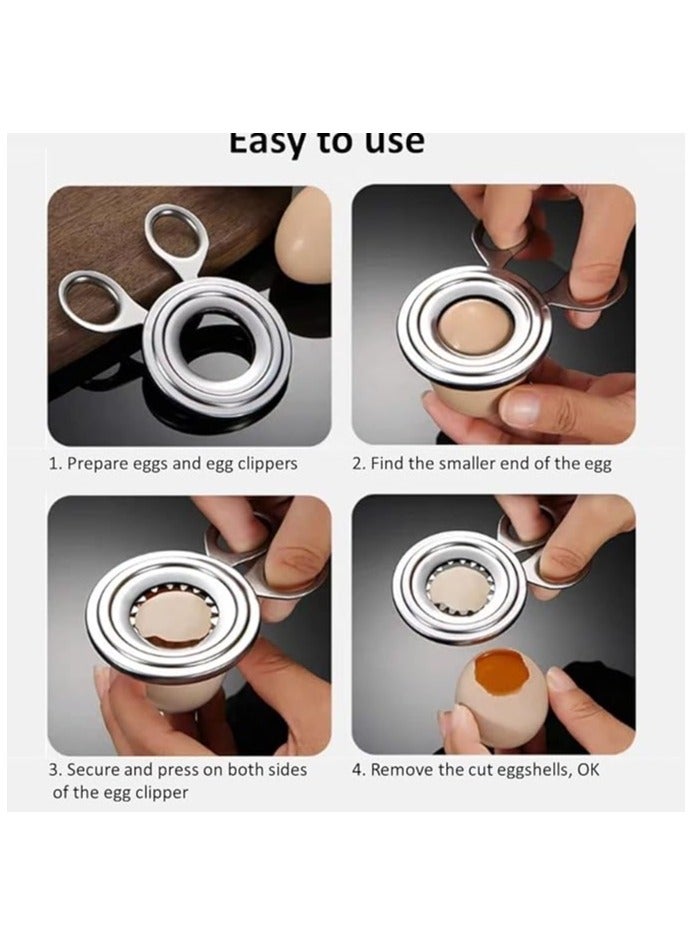 Easy to use

1. Prepare eggs and egg clippers

2. Find the smaller end of the egg

3. Secure and press on both sides of the egg clipper

4. Remove the cut eggshells, OK