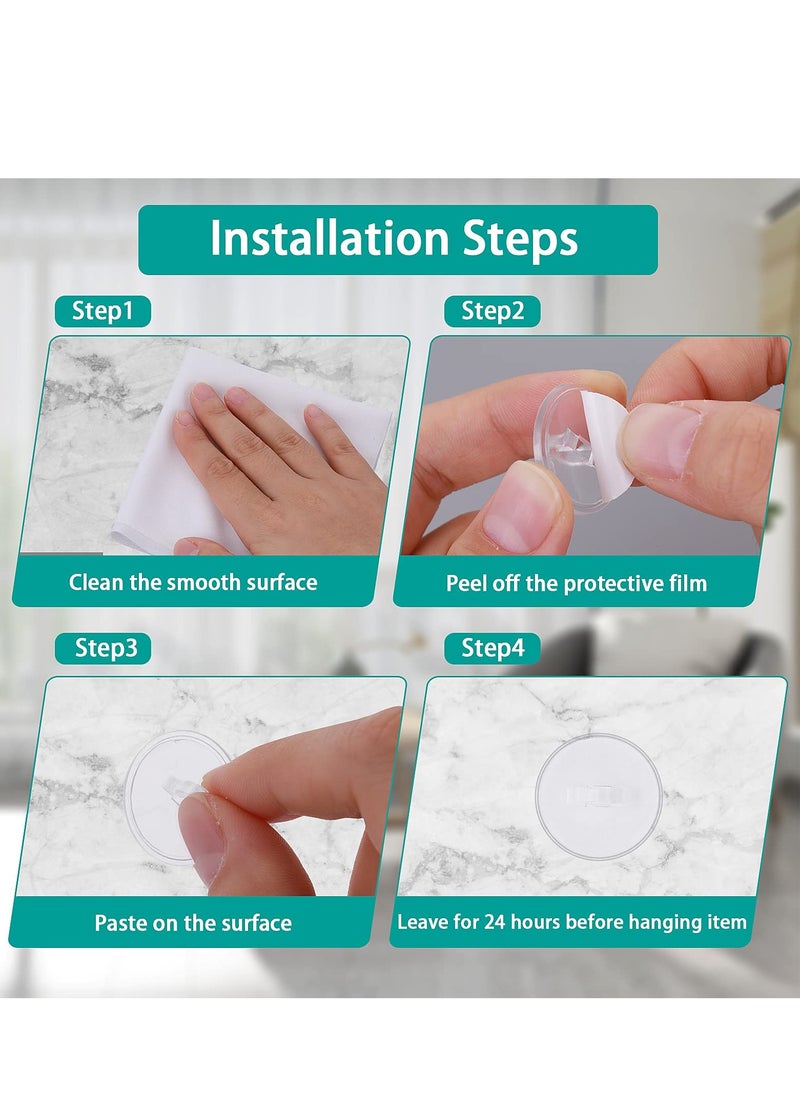 Installation Steps

Step1

Clean the smooth surface

Step2

Peel off the protective film

Step3

Paste on the surface

Step4

Leave for 24 hours before hanging item