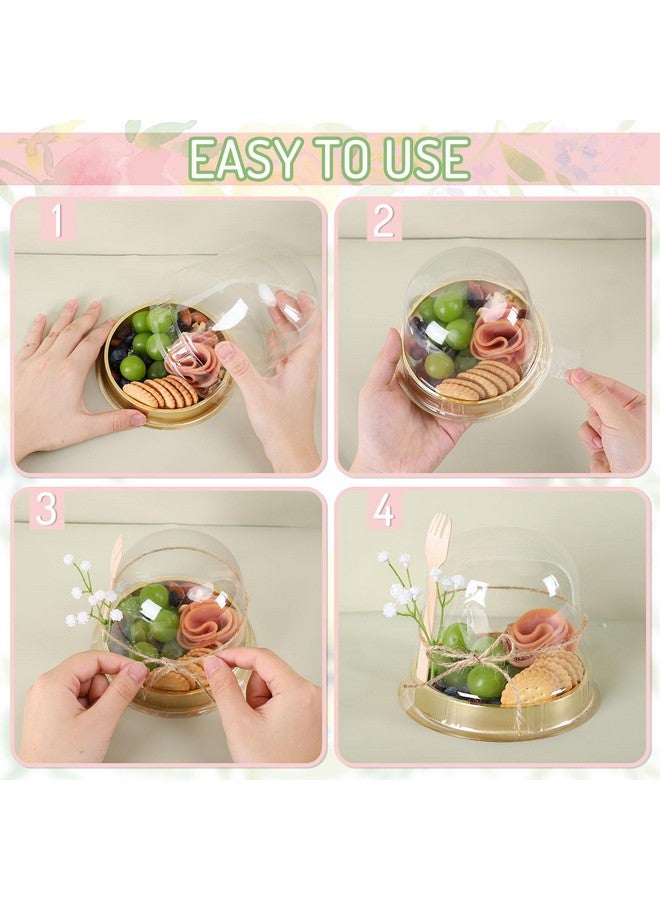 EASY TO USE

1

2

3

4