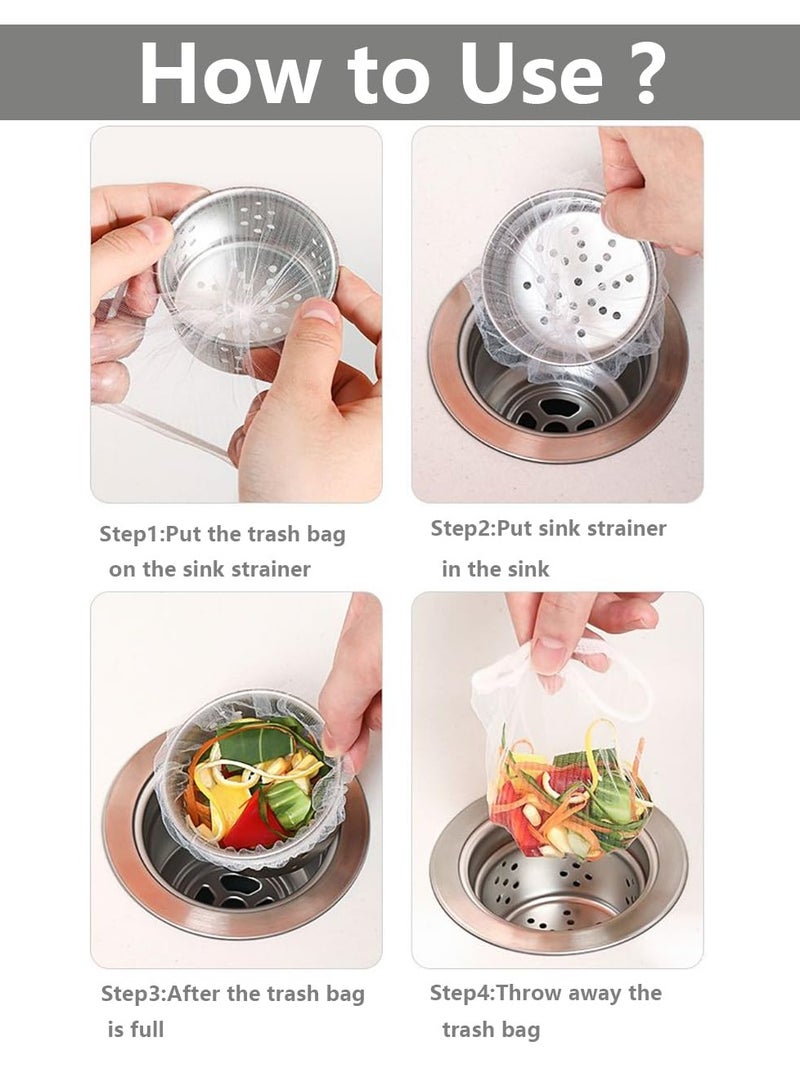 How to Use ?

Step1:Put the trash bag on the sink strainer

Step2:Put sink strainer in the sink

Step3:After the trash bag is full

Step4:Throw away the trash bag