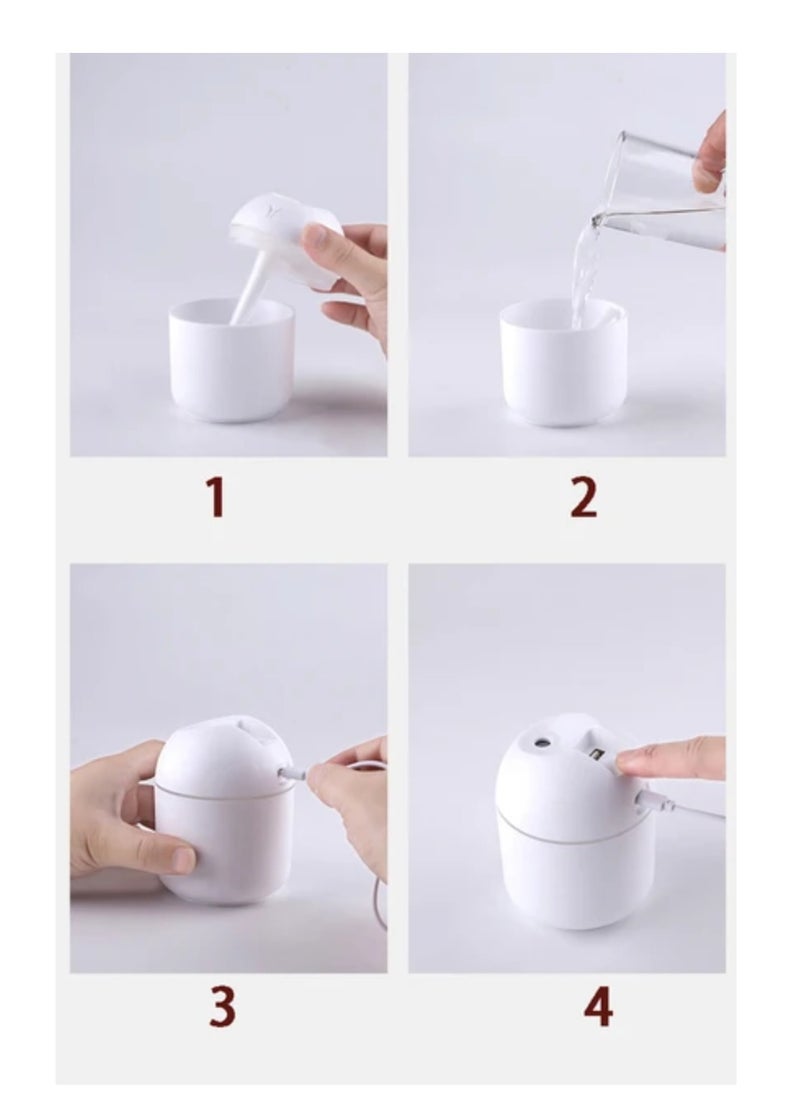 1

2

3

4