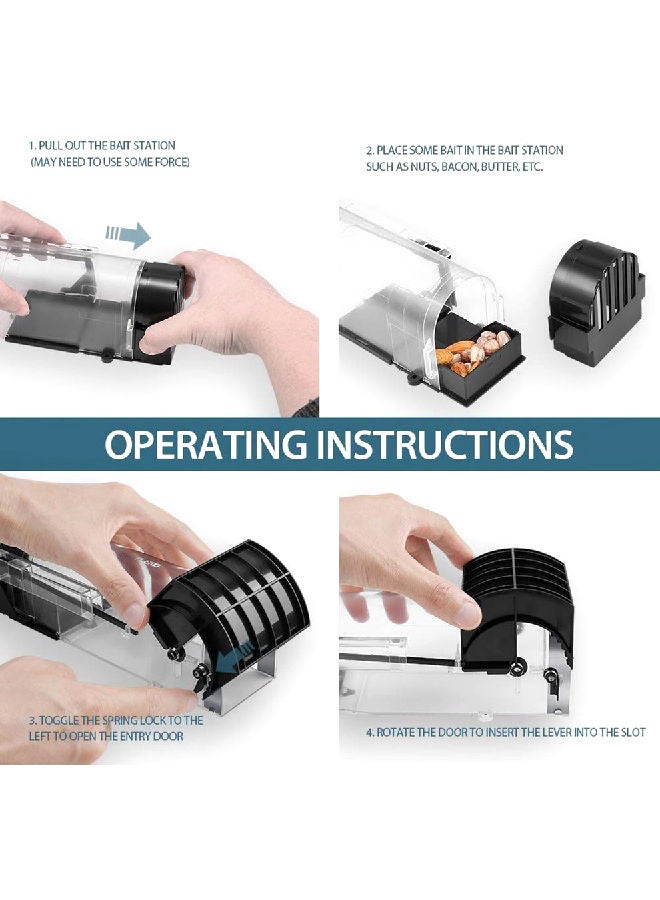 1. PULL OUT THE BAIT STATION
(MAY NEED TO USE SOME FORCE)

2. PLACE SOME BAIT IN THE BAIT STATION
SUCH AS NUTS, BACON, BUTTER, ETC.

OPERATING INSTRUCTIONS

3. TOGGLE THE SPRING LOCK TO THE LEFT TO OPEN THE ENTRY DOOR

4. ROTATE THE DOOR TO INSERT THE LEVER INTO THE SLOT