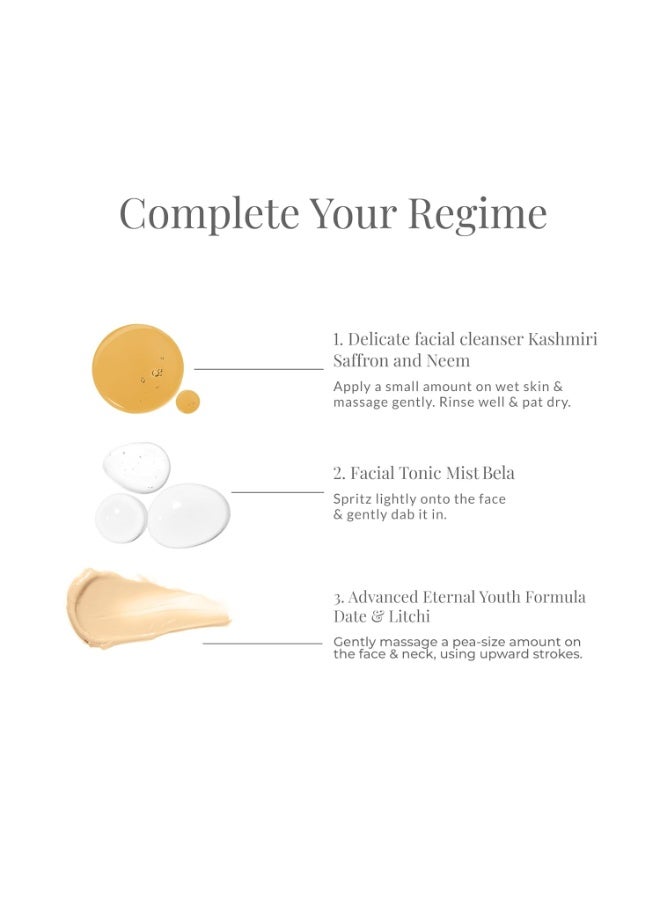 Complete Your Regime

1. Delicate facial cleanser Kashmiri Saffron and Neem

Apply a small amount on wet skin & massage gently. Rinse well & pat dry.

2. Facial Tonic Mist Bela

Spritz lightly onto the face & gently dab it in.

3. Advanced Eternal Youth Formula Date & Litchi

Gently massage a pea-size amount on the face & neck, using upward strokes.