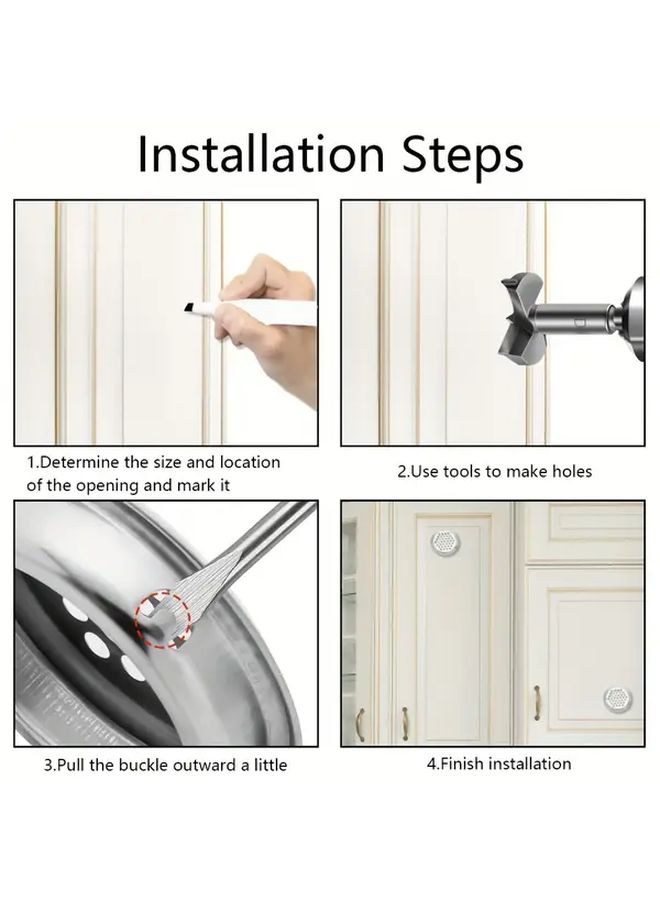 Installation Steps

1.Determine the size and location of the opening and mark it

2.Use tools to make holes

3.Pull the buckle outward a little

4.Finish installation