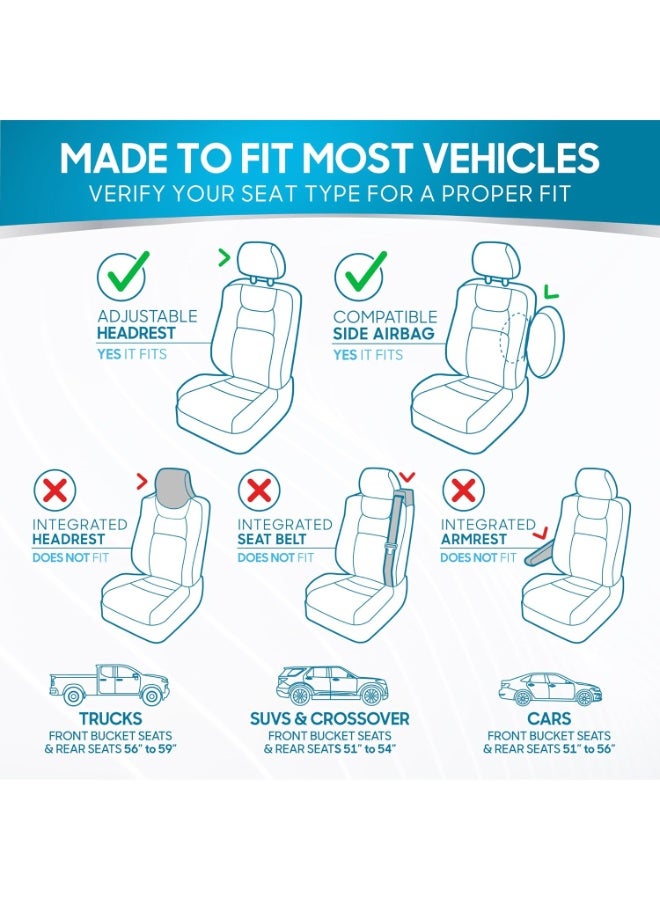 MADE TO FIT MOST VEHICLES
VERIFY YOUR SEAT TYPE FOR A PROPER FIT

ADJUSTABLE
HEADREST
YES IT FITS

COMPATIBLE
SIDE AIRBAG
YES IT FITS

INTEGRATED
HEADREST
DOES NOT FIT

INTEGRATED
SEAT BELT
DOES NOT FIT

INTEGRATED
ARMREST
DOES NOT FIT

TRUCKS
FRONT BUCKET SEATS
& REAR SEATS 56" to 59"

SUVS & CROSSOVER
FRONT BUCKET SEATS
& REAR SEATS 51" to 54"

CARS
FRONT BUCKET SEATS
& REAR SEATS 51" to 56"