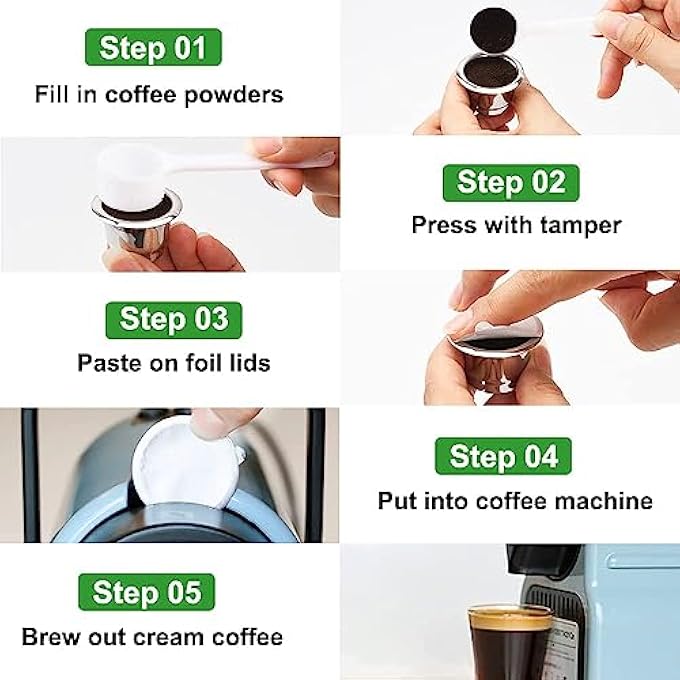 Step 01
Fill in coffee powders

Step 02
Press with tamper

Step 03
Paste on foil lids

Step 04
Put into coffee machine

Step 05
Brew out cream coffee