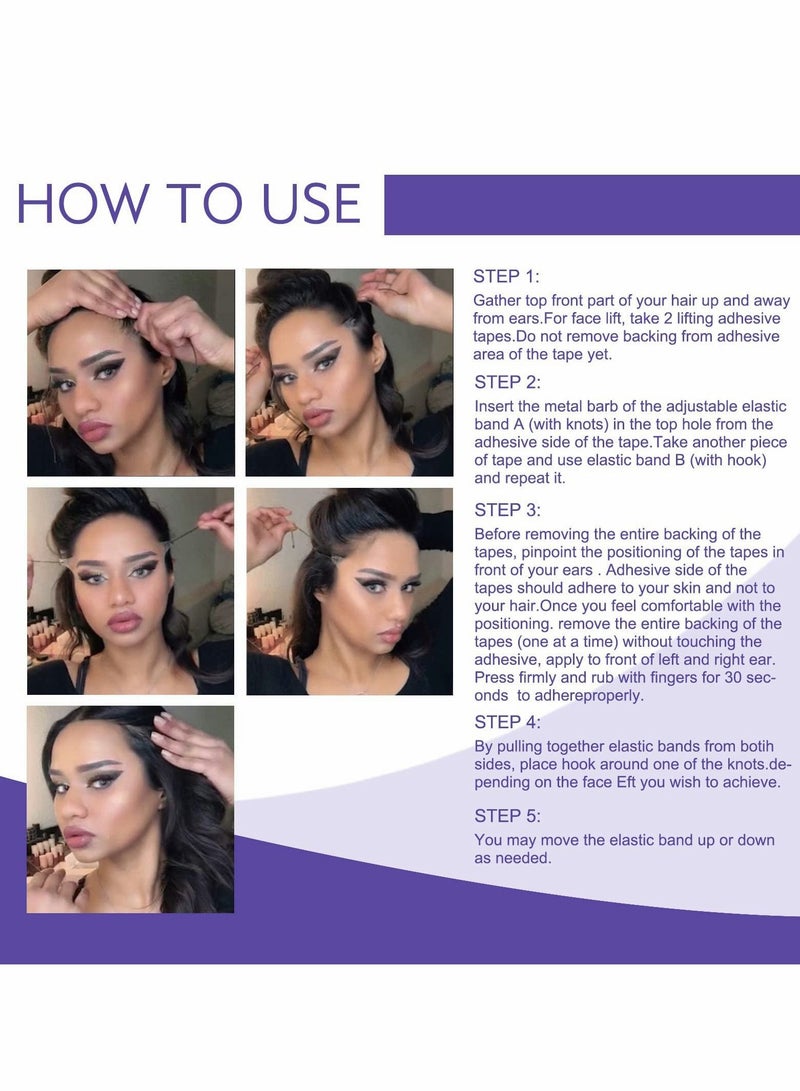 HOW TO USE

STEP 1:
Gather top front part of your hair up and away from ears.For face lift, take 2 lifting adhesive tapes.Do not remove backing from adhesive area of the tape yet.

STEP 2:
Insert the metal barb of the adjustable elastic band A (with knots) in the top hole from the adhesive side of the tape.Take another piece of tape and use elastic band B (with hook) and repeat it.

STEP 3:
Before removing the entire backing of the tapes, pinpoint the positioning of the tapes in front of your ears . Adhesive side of the tapes should adhere to your skin and not to your hair.Once you feel comfortable with the positioning. remove the entire backing of the tapes (one at a time) without touching the adhesive, apply to front of left and right ear. Press firmly and rub with fingers for 30 seconds to adhereproperly.

STEP 4:
By pulling together elastic bands from botih sides, place hook around one of the knots.depending on the face Eft you wish to achieve.

STEP 5:
You may move the elastic band up or down as needed.