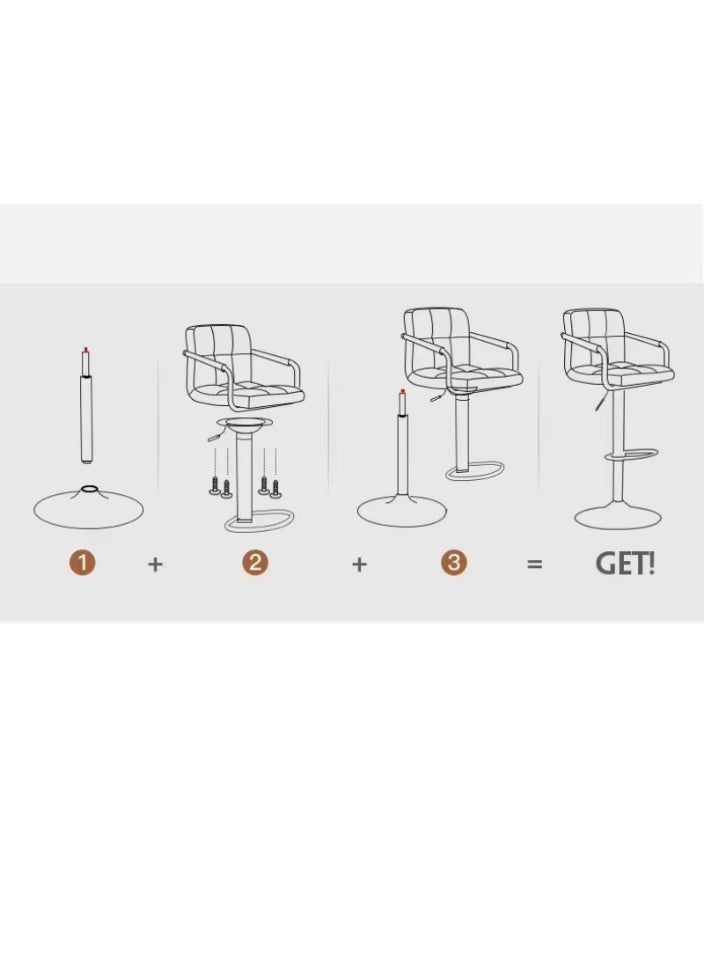 1 + 2 + 3 = GET!