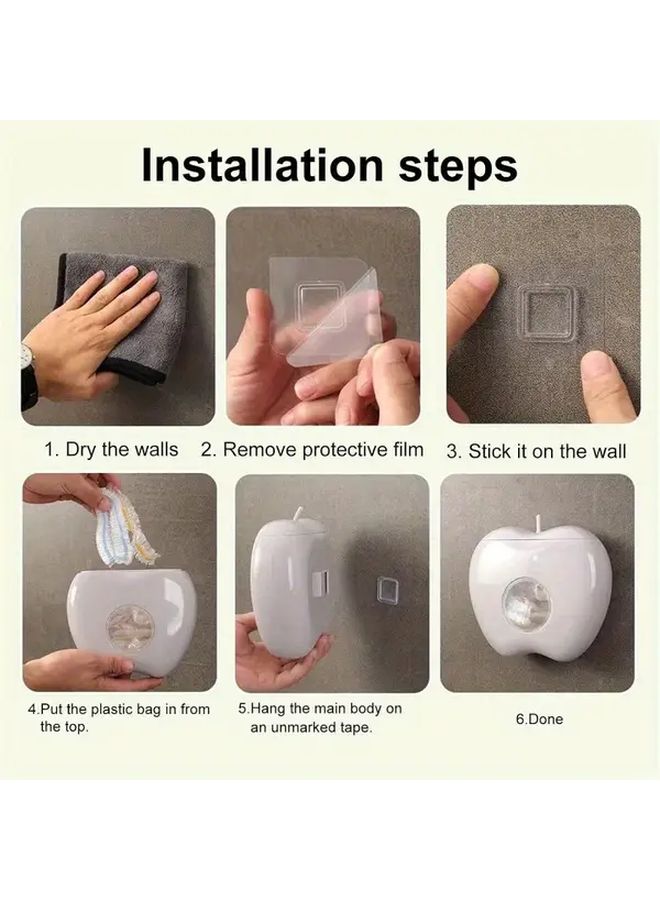 Installation steps

1. Dry the walls

2. Remove protective film

3. Stick it on the wall

4.Put the plastic bag in from the top.

5.Hang the main body on an unmarked tape.

6.Done