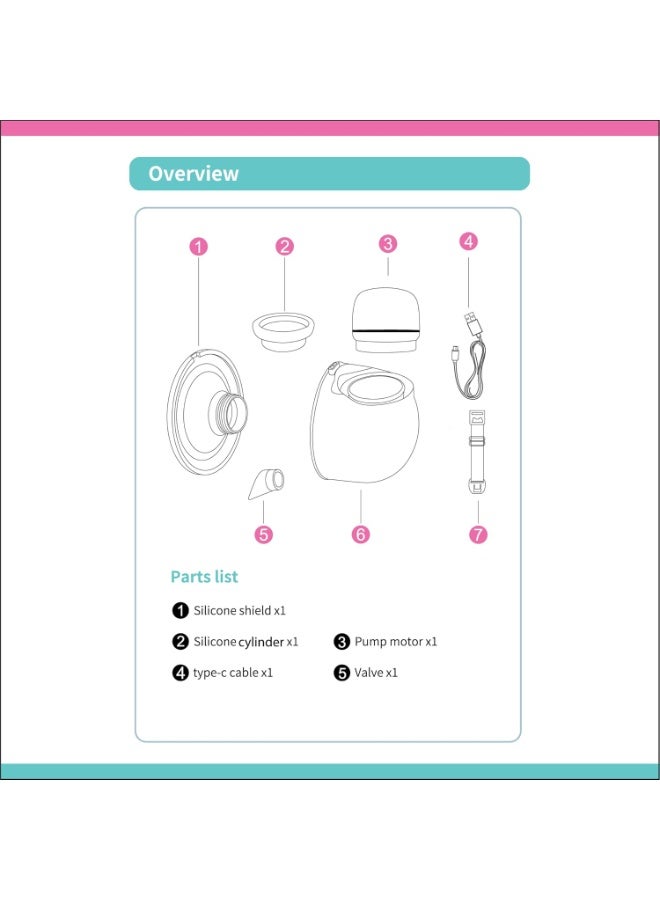 Overview

1 2 3 4

5 6 7

Parts list

1 Silicone shield x1

2 Silicone cylinder x1 3 Pump motor x1

4 type-c cable x1 5 Valve x1