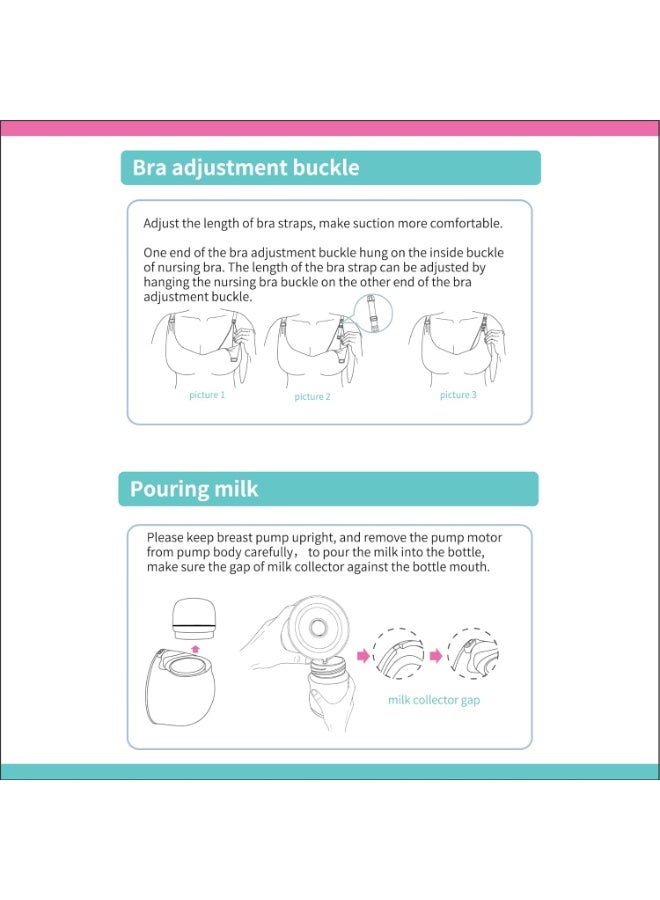 Bra adjustment buckle

Adjust the length of bra straps, make suction more comfortable.

One end of the bra adjustment buckle hung on the inside buckle of nursing bra. The length of the bra strap can be adjusted by hanging the nursing bra buckle on the other end of the bra adjustment buckle.

picture 1

picture 2

picture 3

Pouring milk

Please keep breast pump upright, and remove the pump motor from pump body carefully， to pour the milk into the bottle, make sure the gap of milk collector against the bottle mouth.

milk collector gap