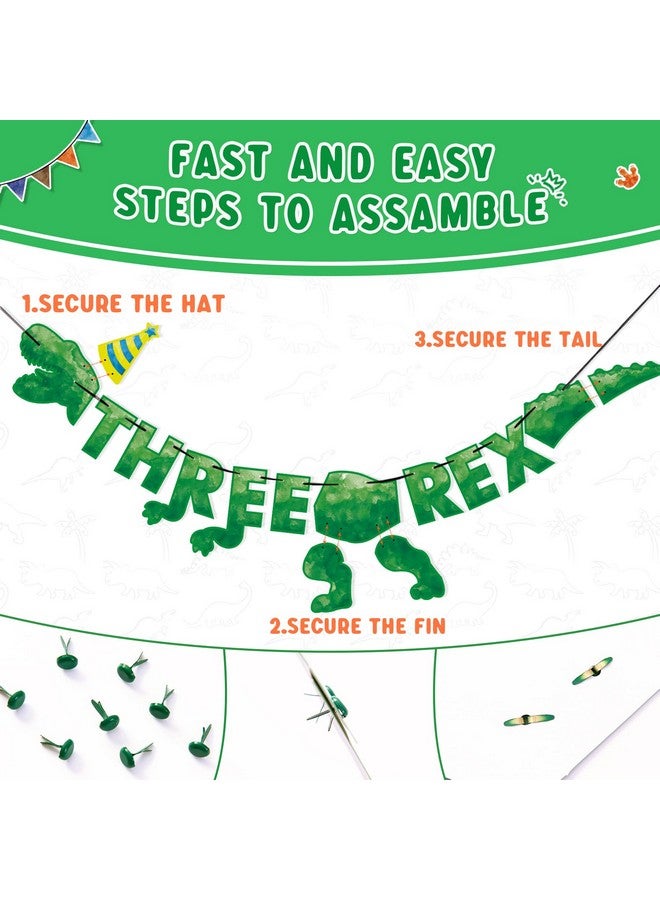 FAST AND EASY STEPS TO ASSAMBLE

1.SECURE THE HAT

3.SECURE THE TAIL

THREE REX

2.SECURE THE FIN