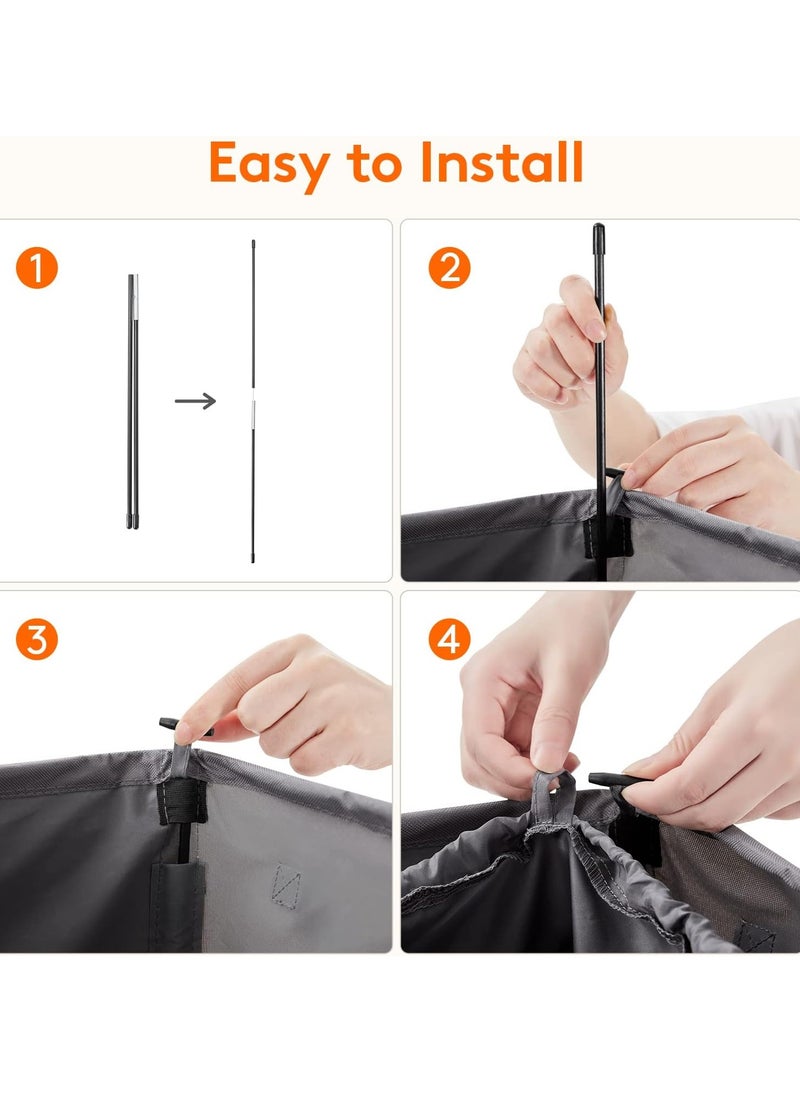 Easy to Install

1

2

3

4