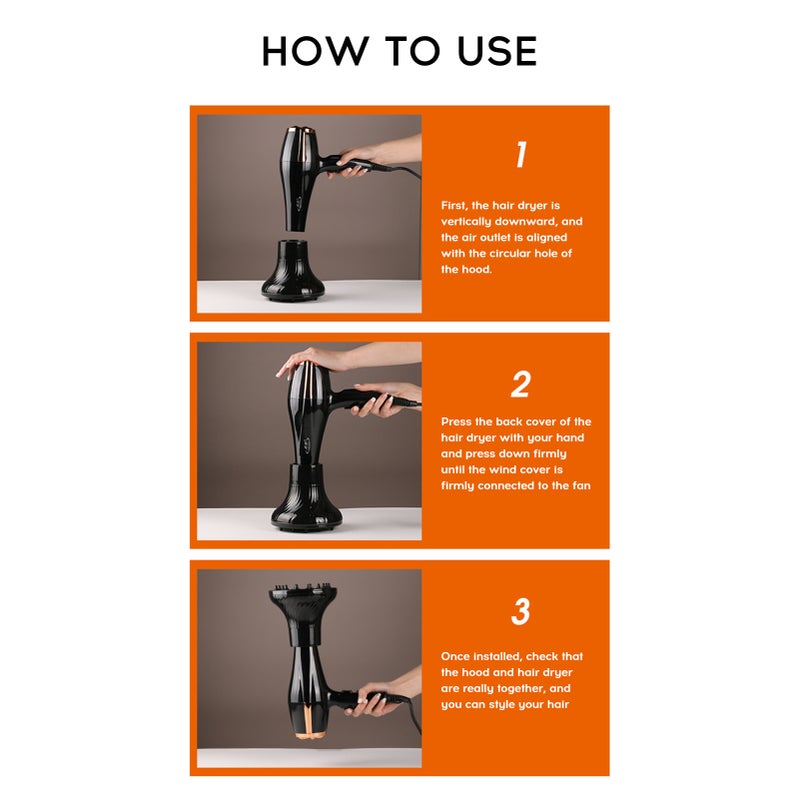 HOW TO USE

1

First, the hair dryer is vertically downward, and the air outlet is aligned with the circular hole of the hood.

2

Press the back cover of the hair dryer with your hand and press down firmly until the wind cover is firmly connected to the fan

3

Once installed, check that the hood and hair dryer are really together, and you can style your hair