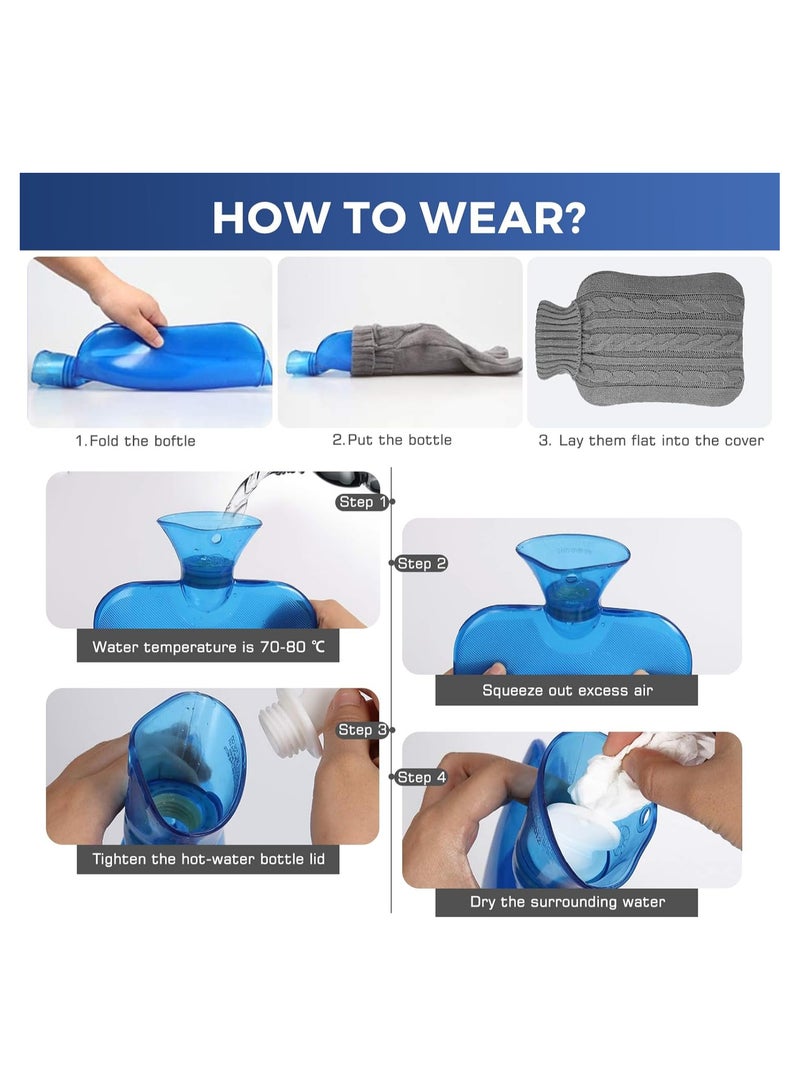 HOW TO WEAR?

1.Fold the boftle

2.Put the bottle

3. Lay them flat into the cover

Step 1

Water temperature is 70-80 ℃

Step 2

Squeeze out excess air

Step 3

Tighten the hot-water bottle lid

Step 4

Dry the surrounding water