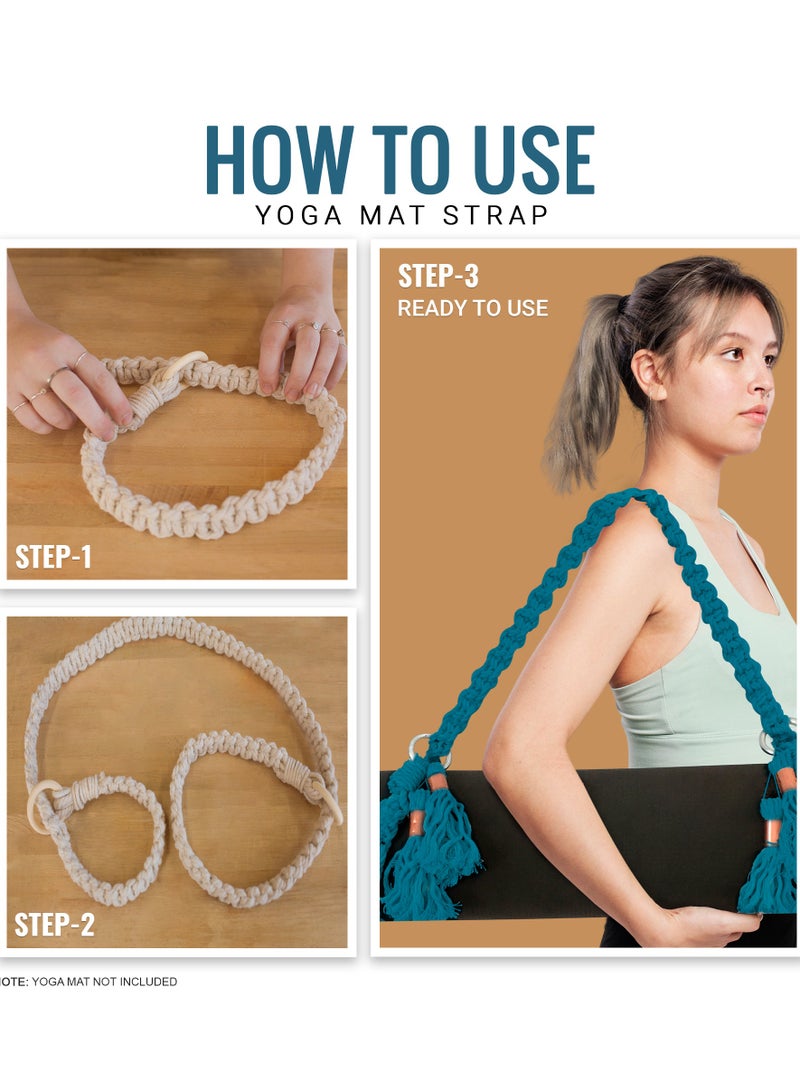 HOW TO USE
YOGA MAT STRAP

STEP-1

STEP-2

STEP-3
READY TO USE

OTE: YOGA MAT NOT INCLUDED