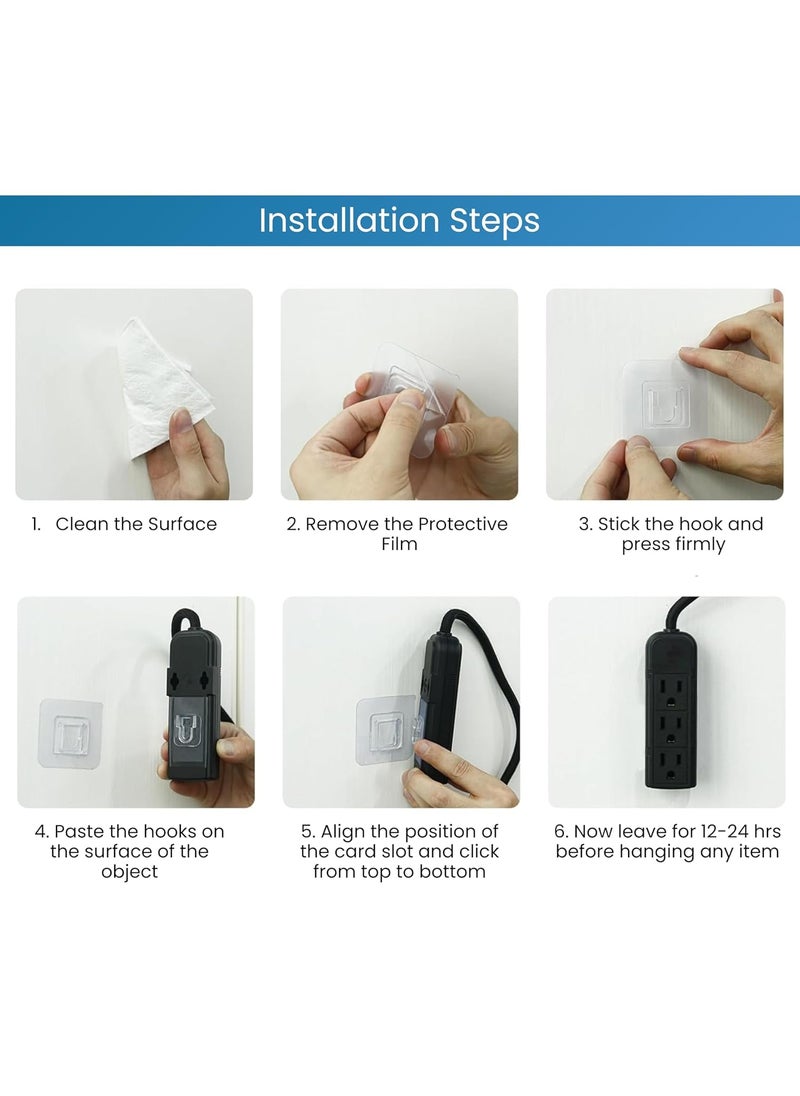 Installation Steps

1. Clean the Surface

2. Remove the Protective Film

3. Stick the hook and press firmly

4. Paste the hooks on the surface of the object

5. Align the position of the card slot and click from top to bottom

6. Now leave for 12-24 hrs before hanging any item