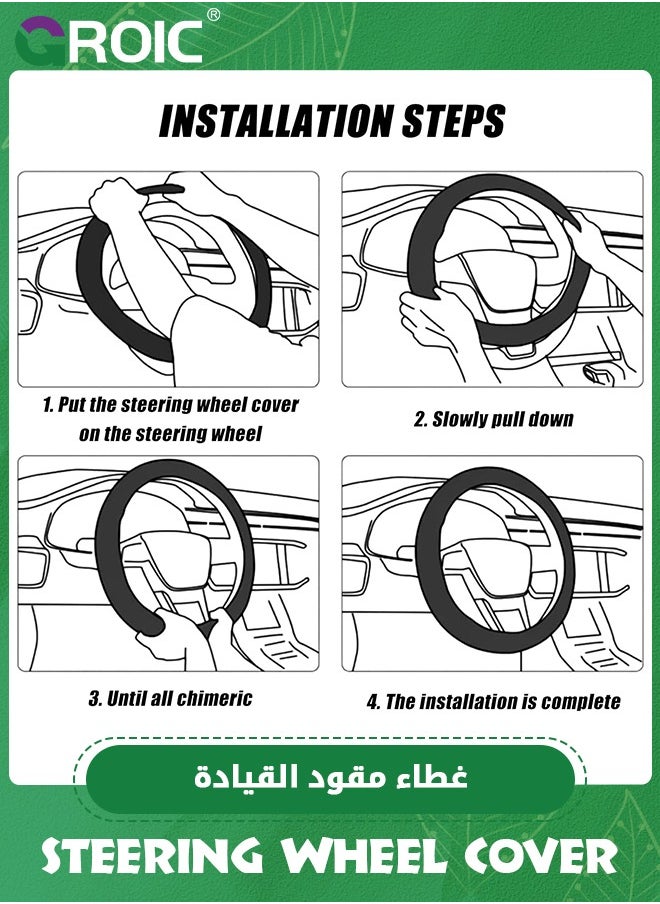 GROIC®

INSTALLATION STEPS

1. Put the steering wheel cover on the steering wheel

2. Slowly pull down

3. Until all chimeric

4. The installation is complete

غطاء مقود القيادة

STEERING WHEEL COVER