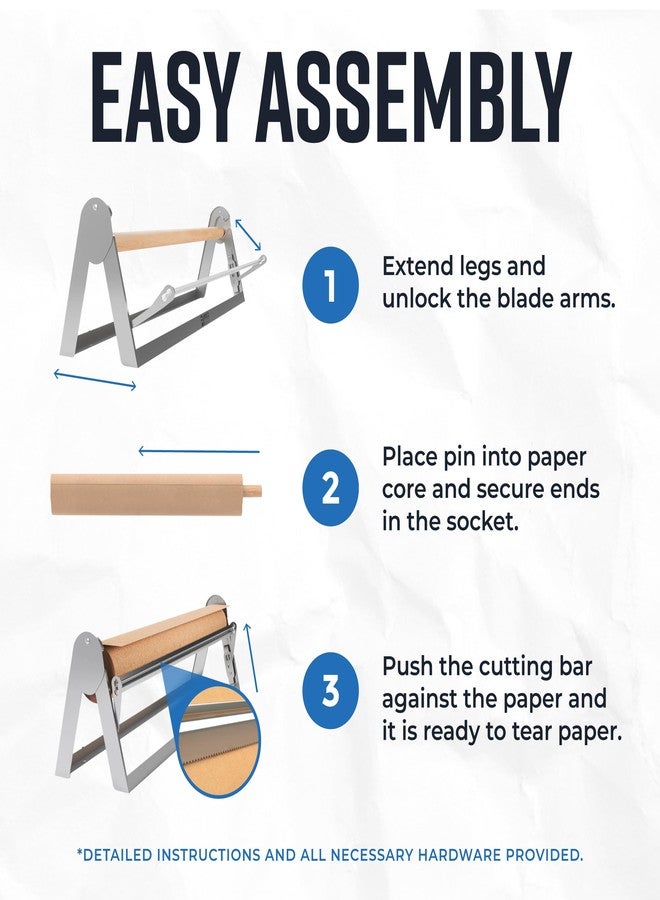 EASY ASSEMBLY

1 Extend legs and unlock the blade arms.

2 Place pin into paper core and secure ends in the socket.

3 Push the cutting bar against the paper and it is ready to tear paper.

*DETAILED INSTRUCTIONS AND ALL NECESSARY HARDWARE PROVIDED.