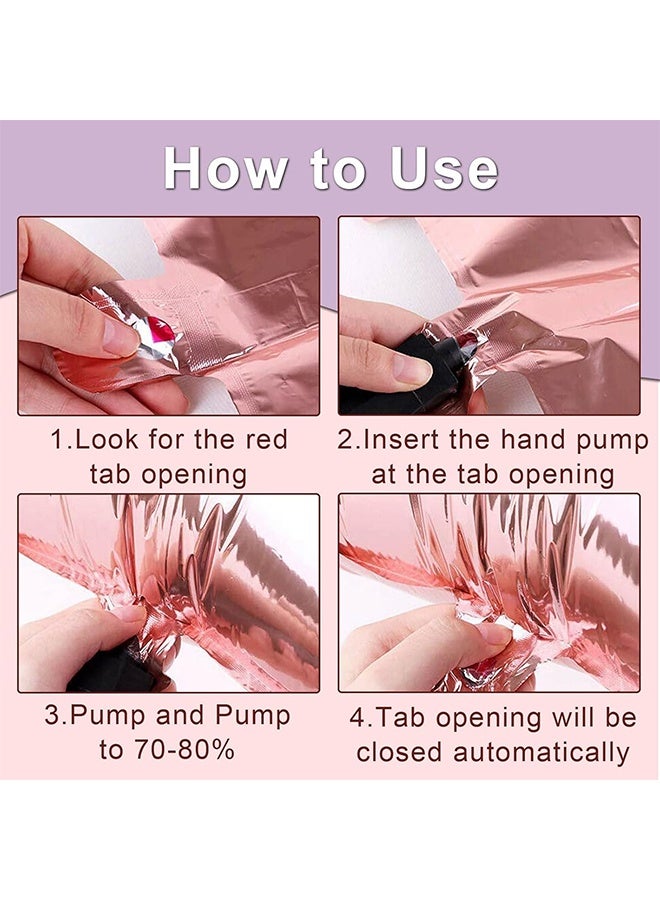 How to Use

1.Look for the red tab opening

2.Insert the hand pump at the tab opening

3.Pump and Pump to 70-80%

4.Tab opening will be closed automatically