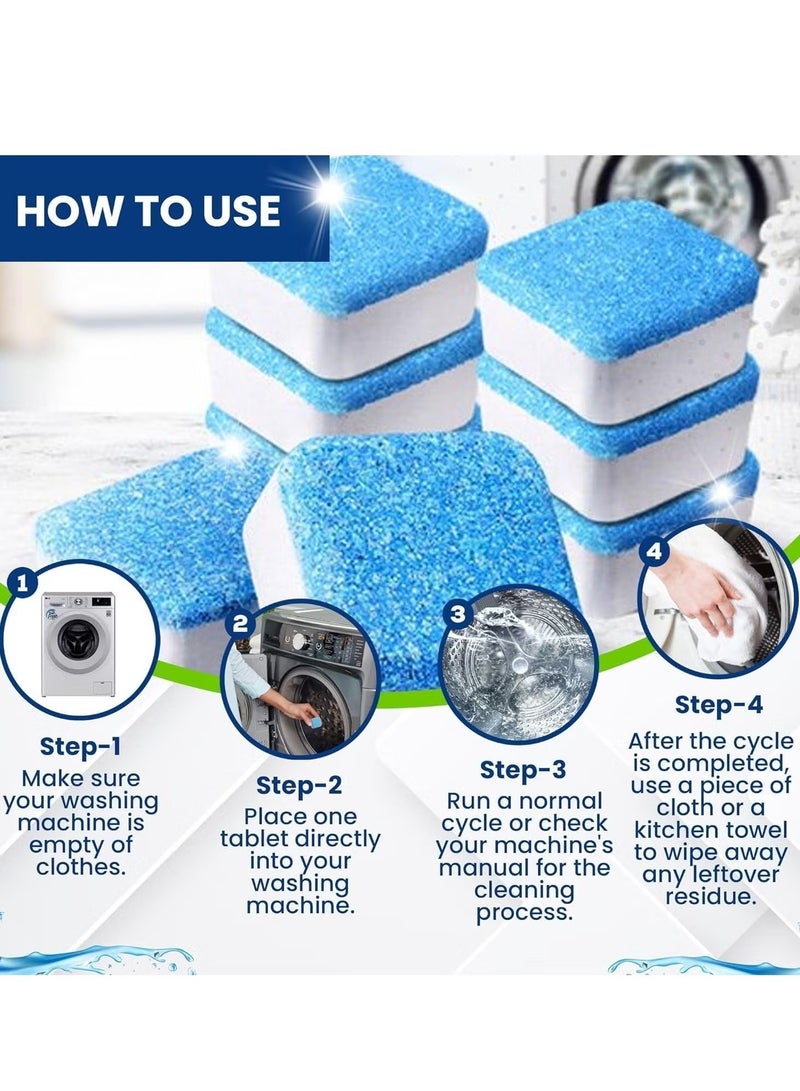 HOW TO USE

1

Step-1
Make sure your washing machine is empty of clothes.

2

Step-2
Place one tablet directly into your washing machine.

3

Step-3
Run a normal cycle or check your machine's manual for the cleaning process.

4

Step-4
After the cycle is completed, use a piece of cloth or a kitchen towel to wipe away any leftover residue.