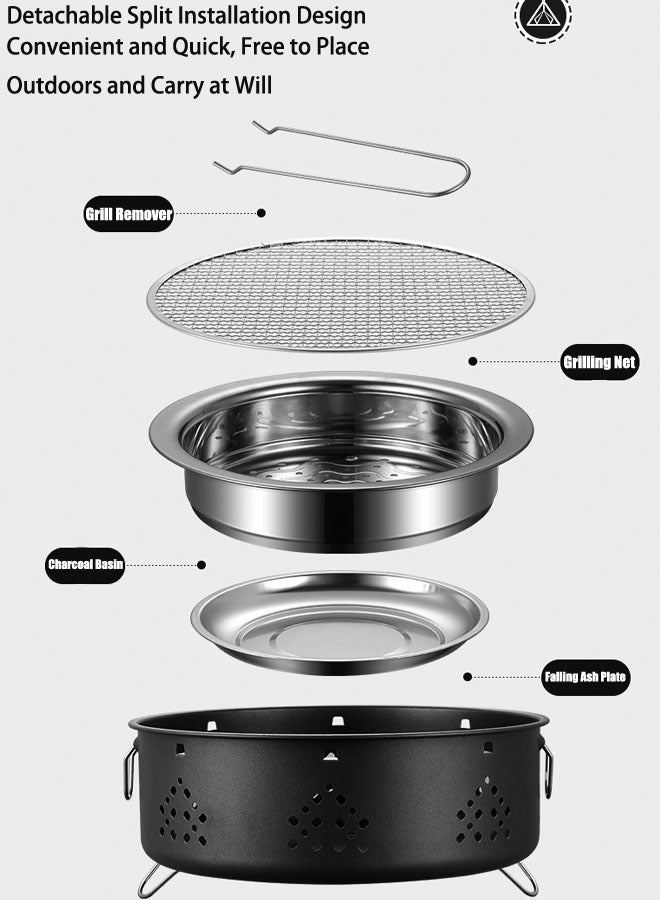 Detachable Split Installation Design
Convenient and Quick, Free to Place
Outdoors and Carry at Will

Grill Remover

Grilling Net

Charcoal Basin

Falling Ash Plate