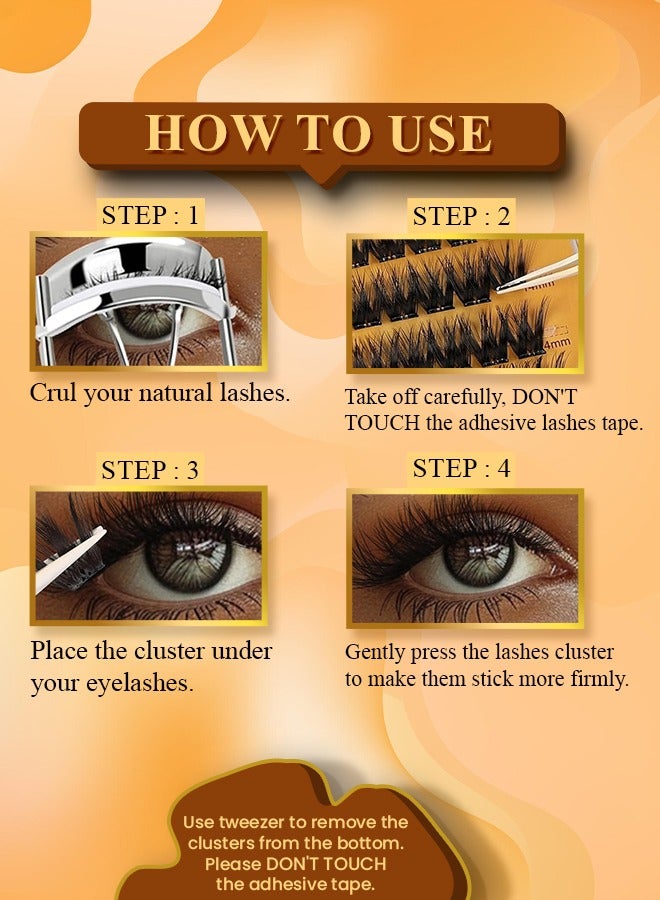 HOW TO USE

STEP : 1

Crul your natural lashes.

STEP : 2

4mm

Take off carefully, DON'T TOUCH the adhesive lashes tape.

STEP : 3

Place the cluster under your eyelashes.

STEP : 4

Gently press the lashes cluster to make them stick more firmly.

Use tweezer to remove the clusters from the bottom. Please DON'T TOUCH the adhesive tape.