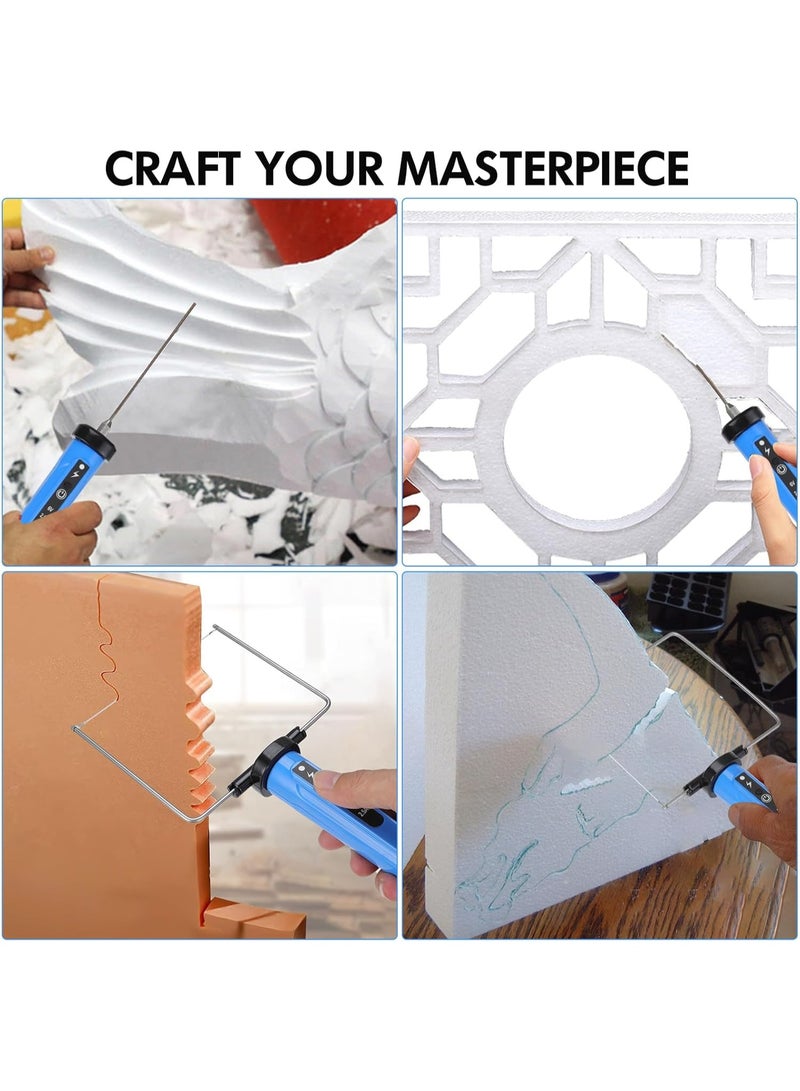 CRAFT YOUR MASTERPIECE