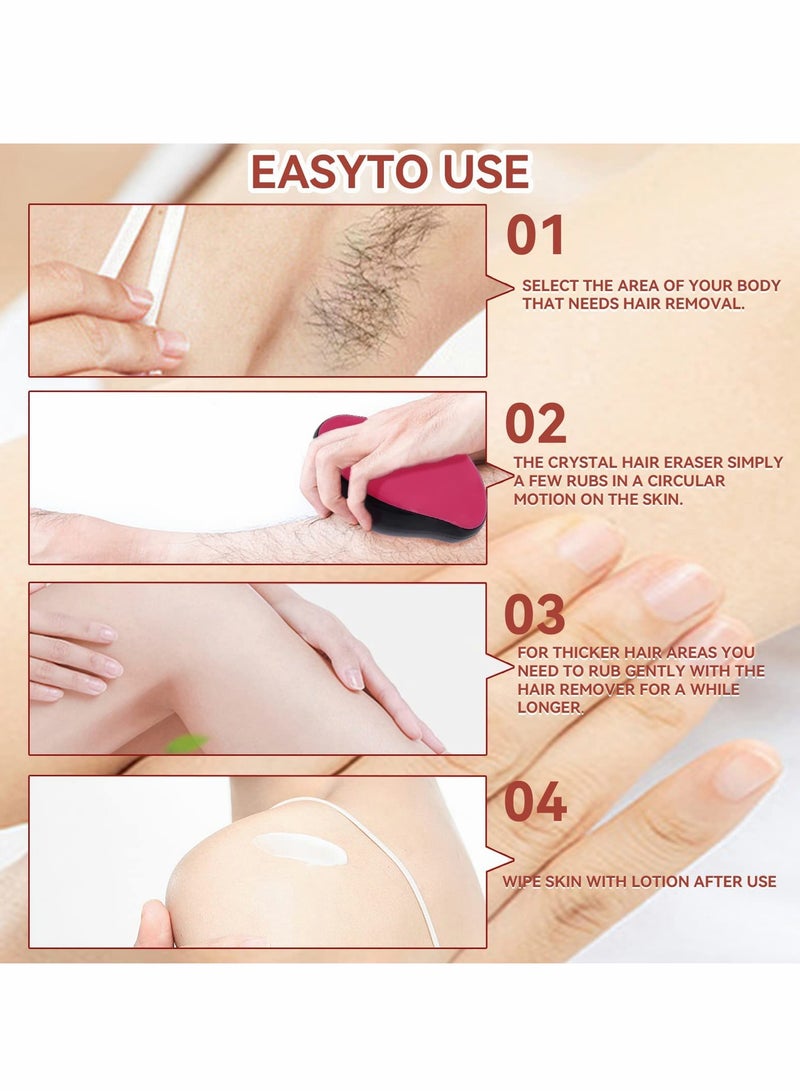 EASYTO USE

01

SELECT THE AREA OF YOUR BODY THAT NEEDS HAIR REMOVAL.

02

THE CRYSTAL HAIR ERASER SIMPLY A FEW RUBS IN A CIRCULAR MOTION ON THE SKIN.

03

FOR THICKER HAIR AREAS YOU NEED TO RUB GENTLY WITH THE HAIR REMOVER FOR A WHILE LONGER.

04

WIPE SKIN WITH LOTION AFTER USE