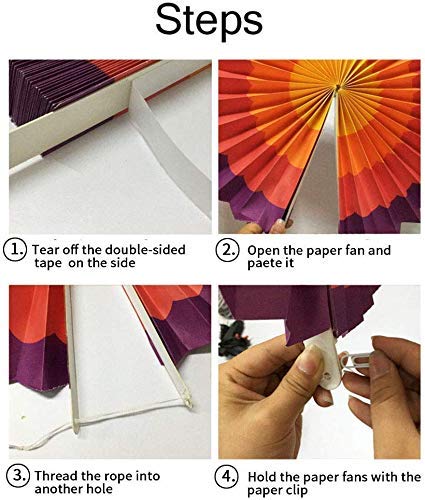 Steps

1. Tear off the double-sided tape on the side

2. Open the paper fan and paete it

3. Thread the rope into another hole

4. Hold the paper fans with the paper clip