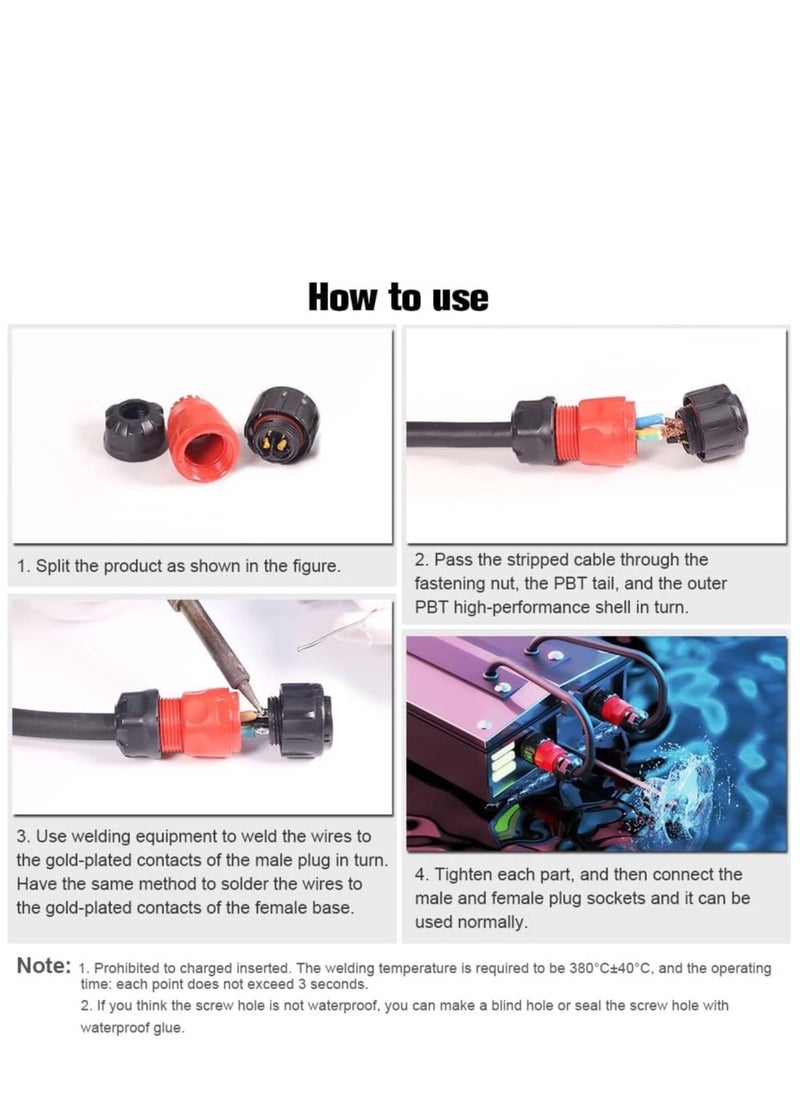 How to use

1. Split the product as shown in the figure.

2. Pass the stripped cable through the fastening nut, the PBT tail, and the outer PBT high-performance shell in turn.

3. Use welding equipment to weld the wires to the gold-plated contacts of the male plug in turn. Have the same method to solder the wires to the gold-plated contacts of the female base.

4. Tighten each part, and then connect the male and female plug sockets and it can be used normally.

Note: 1. Prohibited to charged inserted. The welding temperature is required to be 380°C±40°C, and the operating time: each point does not exceed 3 seconds.
2. If you think the screw hole is not waterproof, you can make a blind hole or seal the screw hole with waterproof glue.