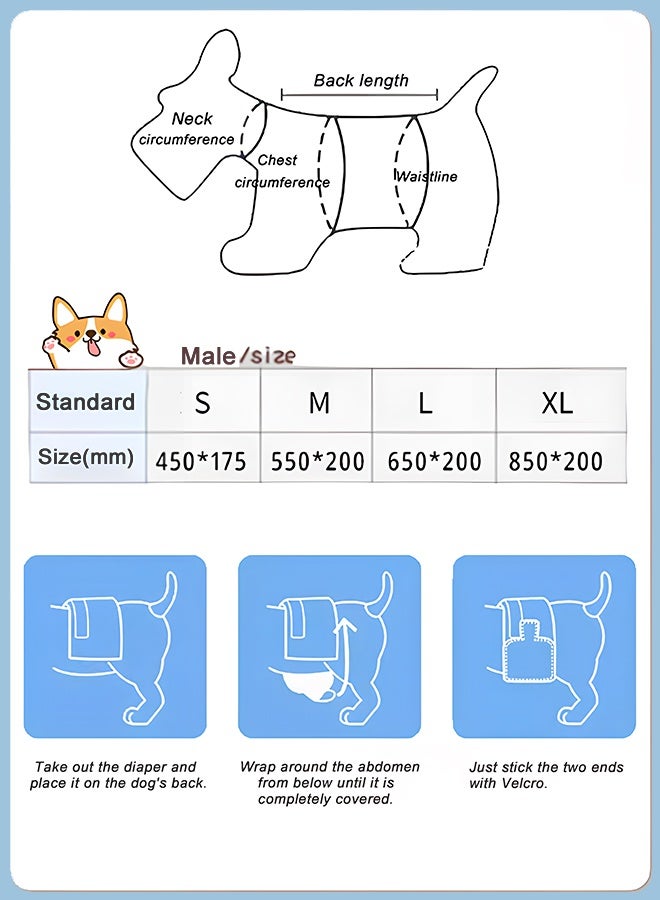 Back length

Neck circumference

Chest circumference

Waistline

Male/size

| Standard | S | M | L | XL |
|---|---|---|---|---|
| Size(mm) | 450*175 | 550*200 | 650*200 | 850*200 |

Take out the diaper and place it on the dog's back.

Wrap around the abdomen from below until it is completely covered.

Just stick the two ends with Velcro.