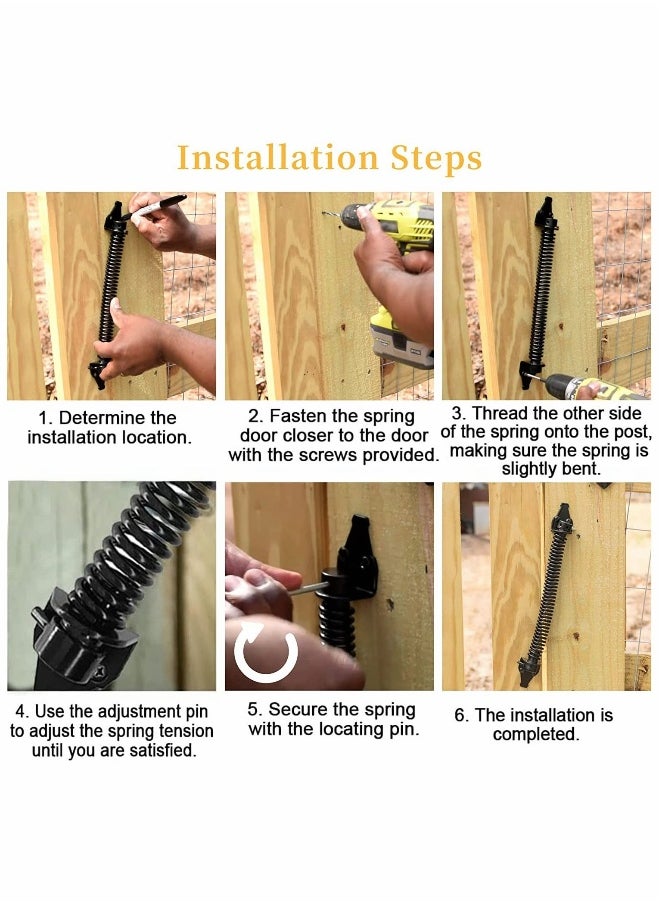 Installation Steps

1. Determine the installation location.

2. Fasten the spring door closer to the door with the screws provided.

3. Thread the other side of the spring onto the post, making sure the spring is slightly bent.

4. Use the adjustment pin to adjust the spring tension until you are satisfied.

5. Secure the spring with the locating pin.

6. The installation is completed.