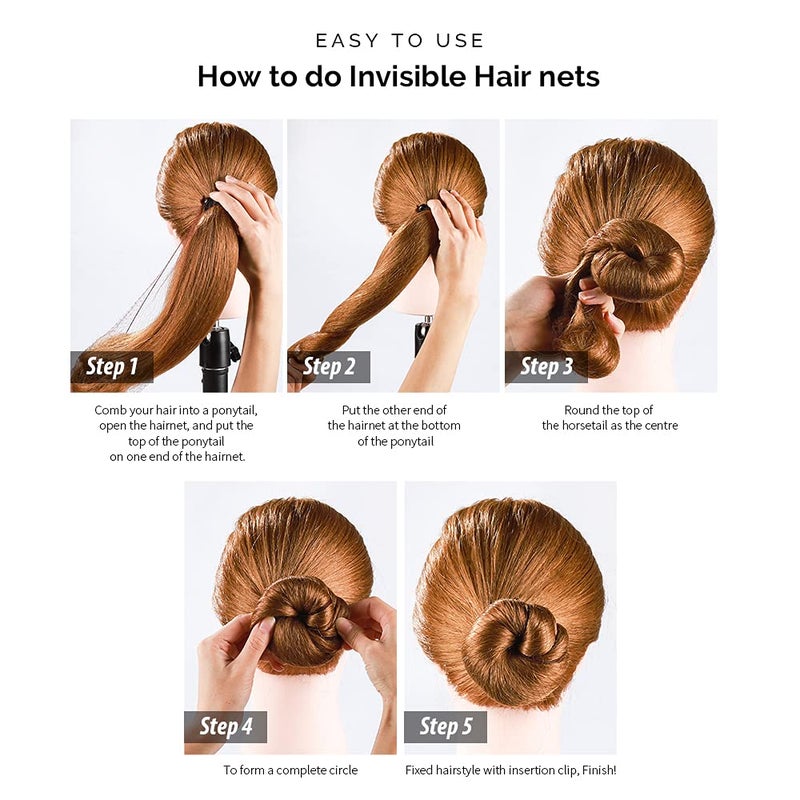 EASY TO USE

How to do Invisible Hair nets

Step 1

Comb your hair into a ponytail, open the hairnet, and put the top of the ponytail on one end of the hairnet.

Step 2

Put the other end of the hairnet at the bottom of the ponytail

Step 3

Round the top of the horsetail as the centre

Step 4

To form a complete circle

Step 5

Fixed hairstyle with insertion clip, Finish!