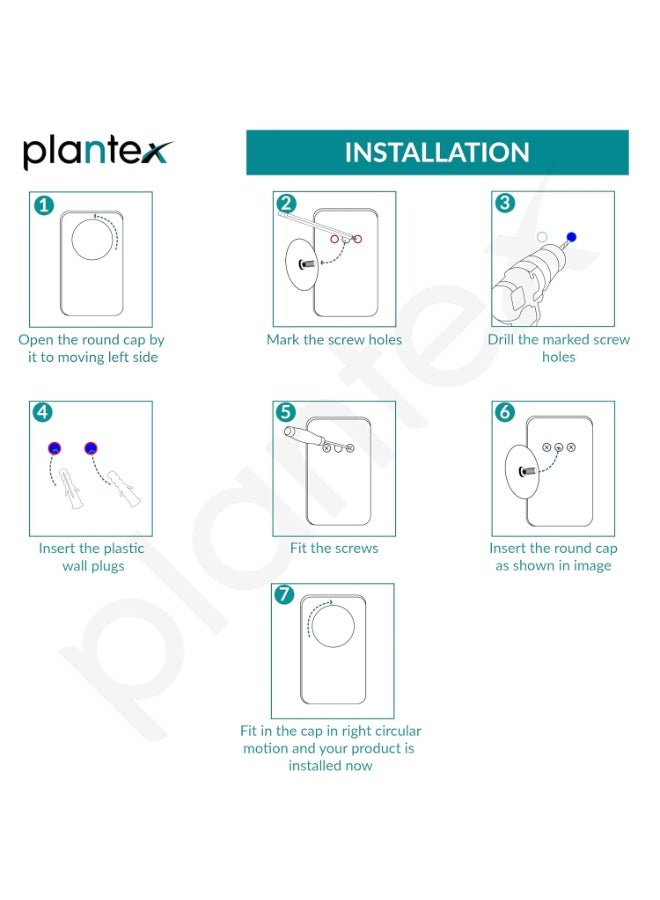 plantex

INSTALLATION

1

Open the round cap by it to moving left side

2

Mark the screw holes

3

Drill the marked screw holes

4

Insert the plastic wall plugs

5

Fit the screws

6

Insert the round cap as shown in image

7

Fit in the cap in right circular motion and your product is installed now

plantex