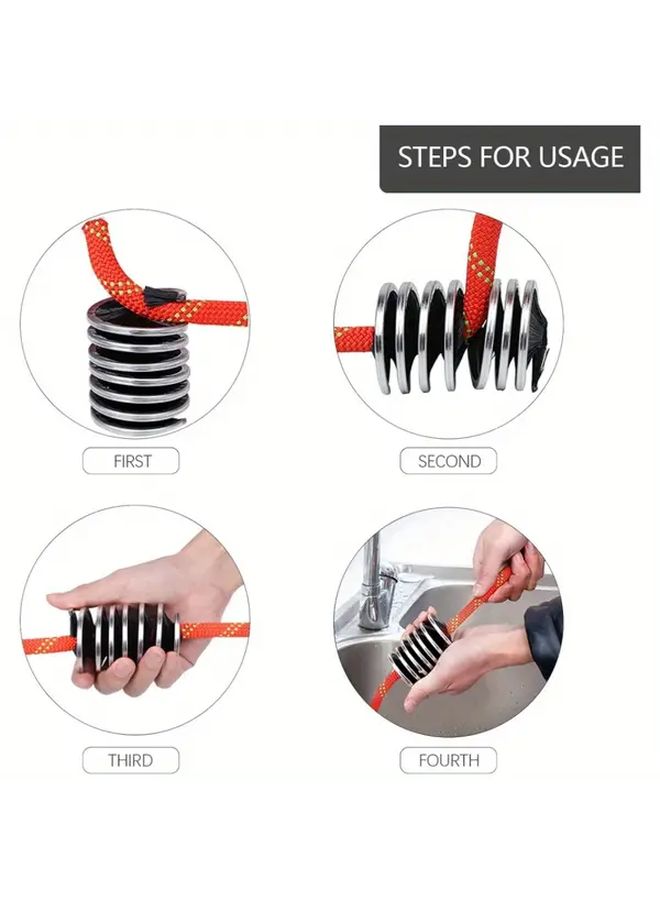 STEPS FOR USAGE

FIRST

SECOND

THIRD

FOURTH