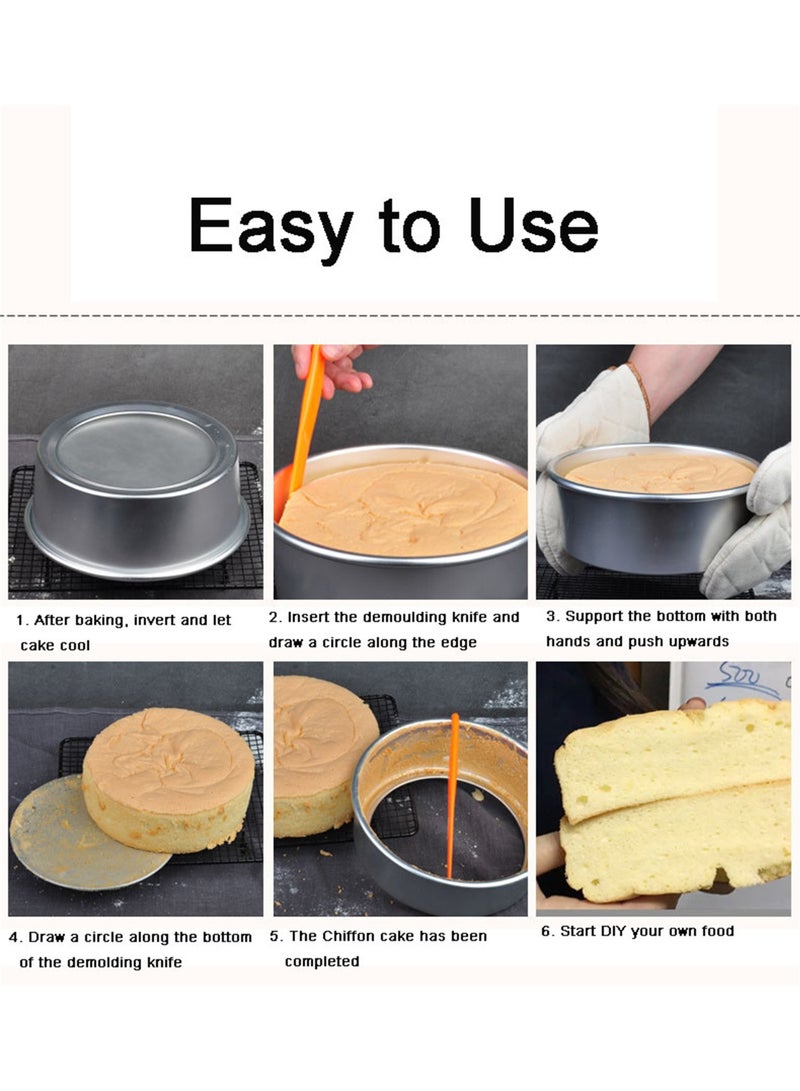 Easy to Use

1. After baking, invert and let cake cool

2. Insert the demoulding knife and draw a circle along the edge

3. Support the bottom with both hands and push upwards

4. Draw a circle along the bottom of the demolding knife

5. The Chiffon cake has been completed

6. Start DIY your own food