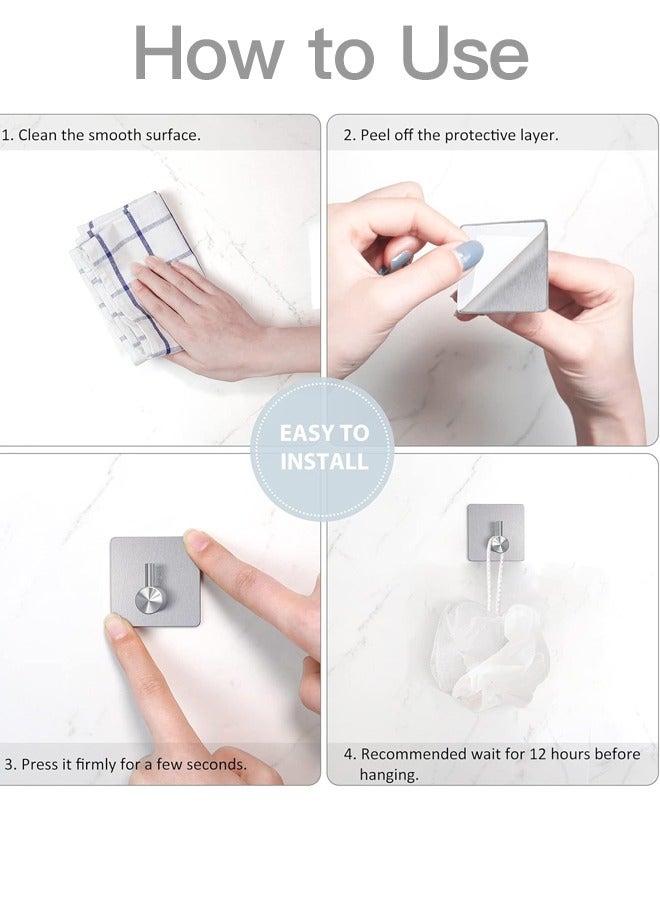 How to Use

1. Clean the smooth surface.

2. Peel off the protective layer.

EASY TO INSTALL

3. Press it firmly for a few seconds.

4. Recommended wait for 12 hours before hanging.