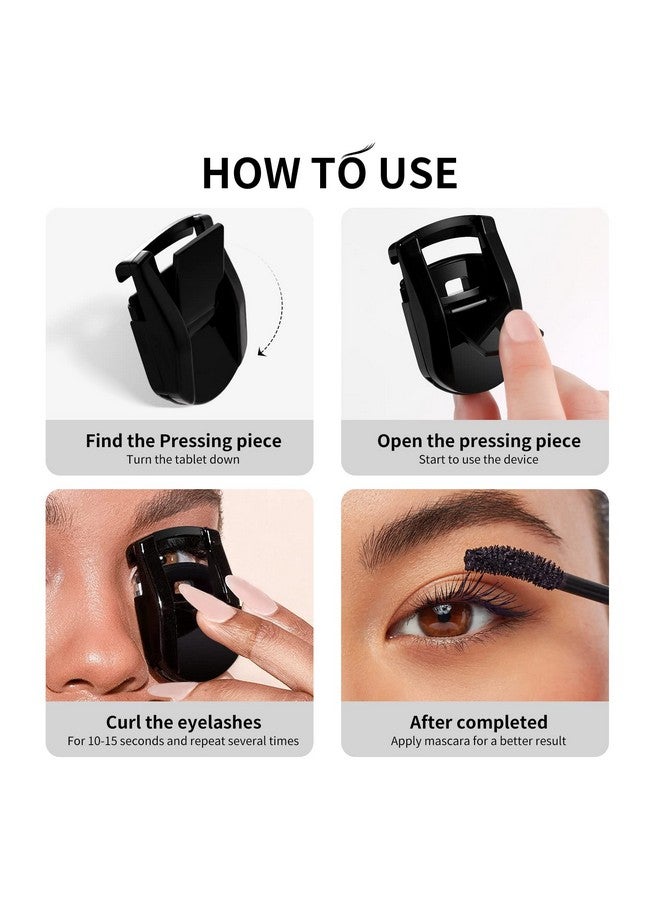 HOW TO USE

Find the Pressing piece
Turn the tablet down

Open the pressing piece
Start to use the device

Curl the eyelashes
For 10-15 seconds and repeat several times

After completed
Apply mascara for a better result