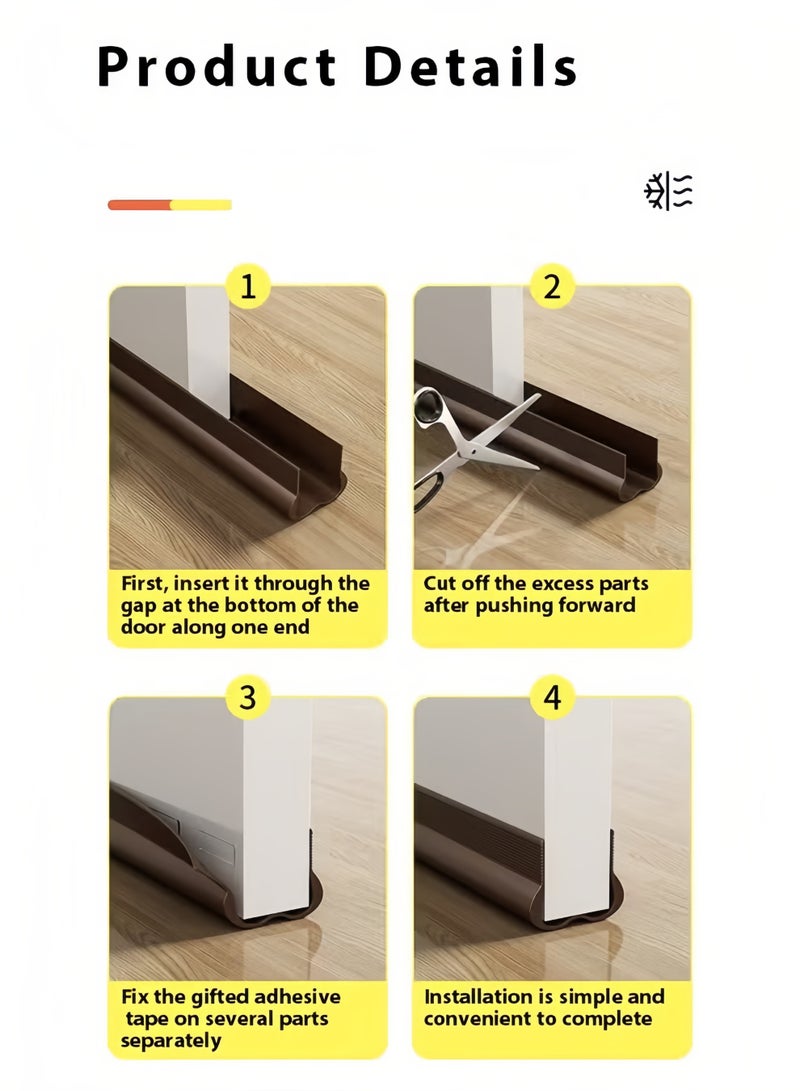 Product Details

1

First, insert it through the gap at the bottom of the door along one end

2

Cut off the excess parts after pushing forward

3

Fix the gifted adhesive tape on several parts separately

4

Installation is simple and convenient to complete