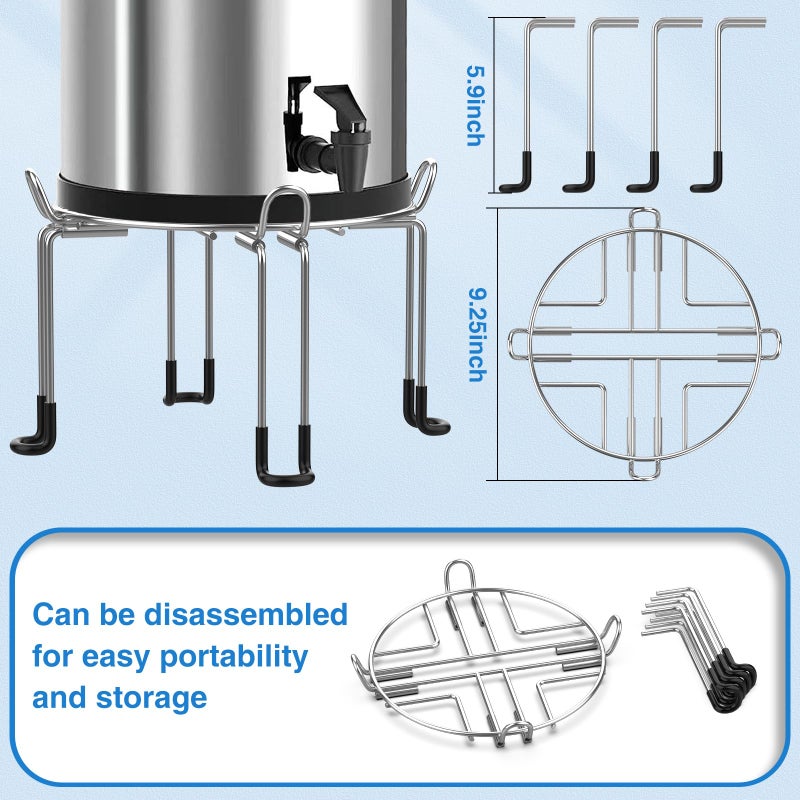 5.9inch

9.25inch

Can be disassembled for easy portability and storage