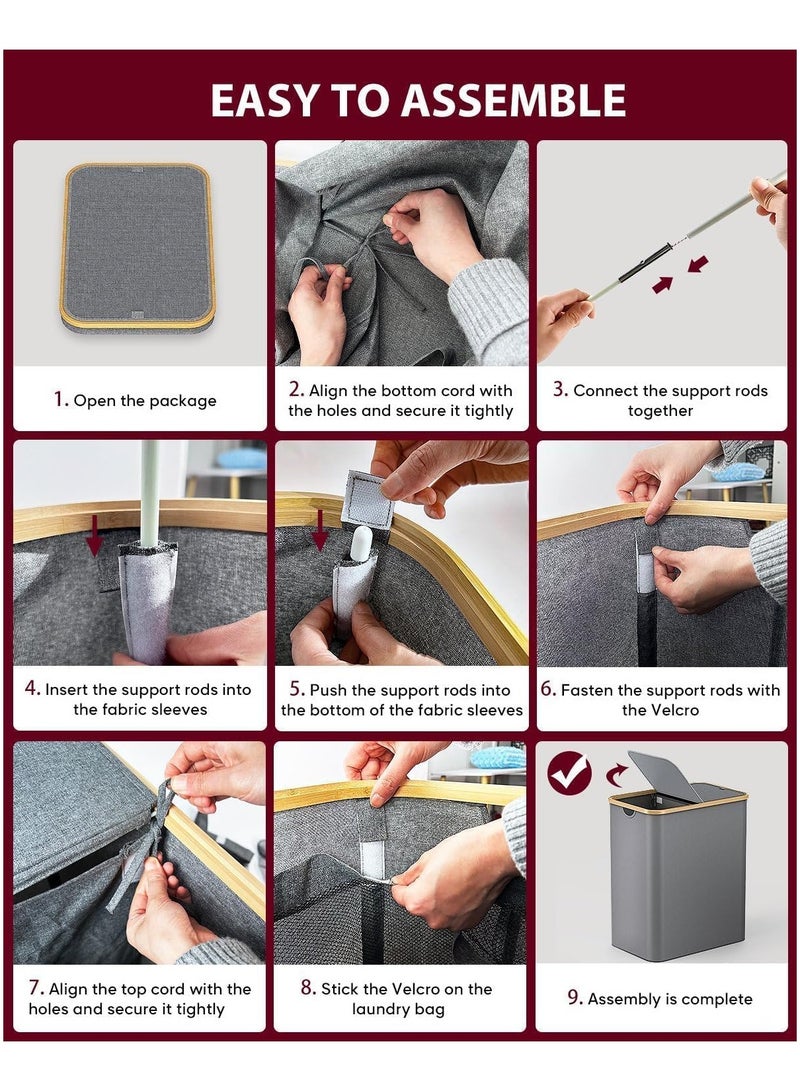 EASY TO ASSEMBLE

1. Open the package

2. Align the bottom cord with the holes and secure it tightly

3. Connect the support rods together

4. Insert the support rods into the fabric sleeves

5. Push the support rods into the bottom of the fabric sleeves

6. Fasten the support rods with the Velcro

7. Align the top cord with the holes and secure it tightly

8. Stick the Velcro on the laundry bag

9. Assembly is complete