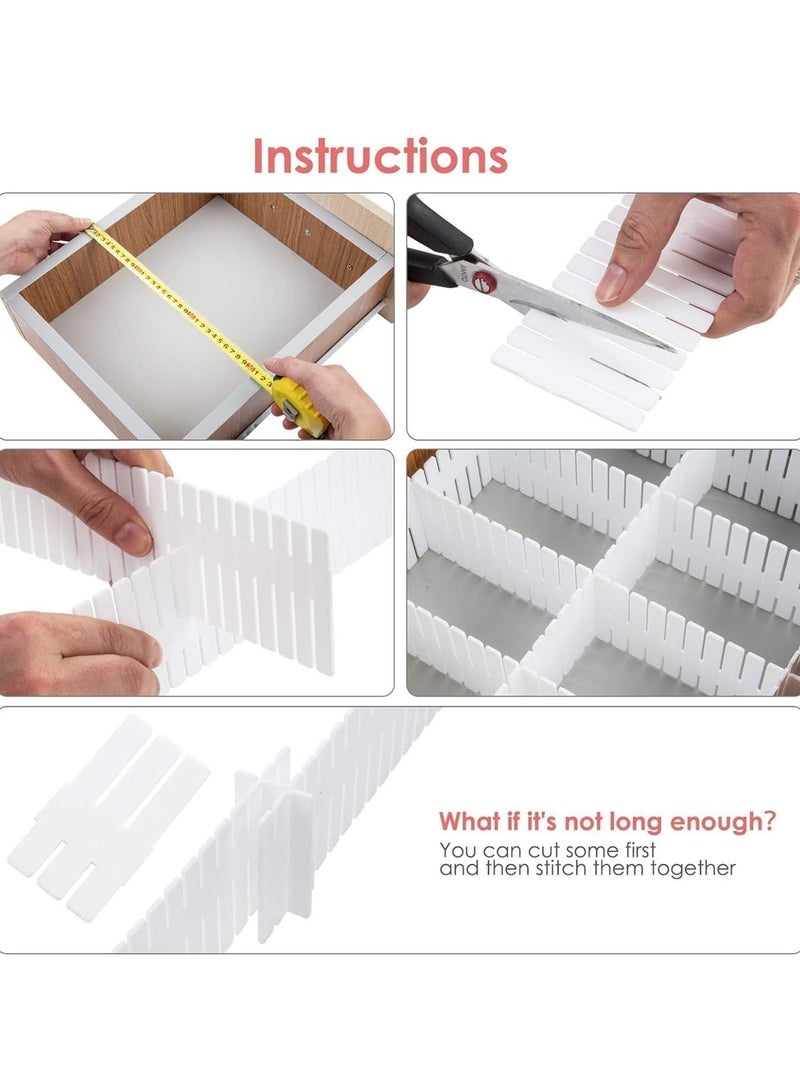 Instructions

What if it's not long enough?
You can cut some first and then stitch them together