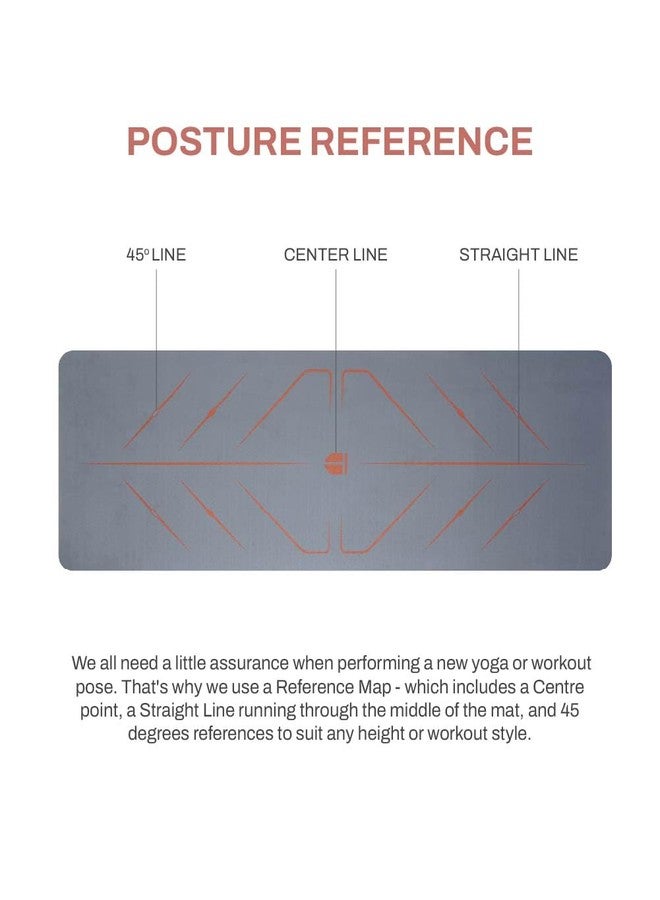 POSTURE REFERENCE

45° LINE

CENTER LINE

STRAIGHT LINE

We all need a little assurance when performing a new yoga or workout pose. That's why we use a Reference Map - which includes a Centre point, a Straight Line running through the middle of the mat, and 45 degrees references to suit any height or workout style.