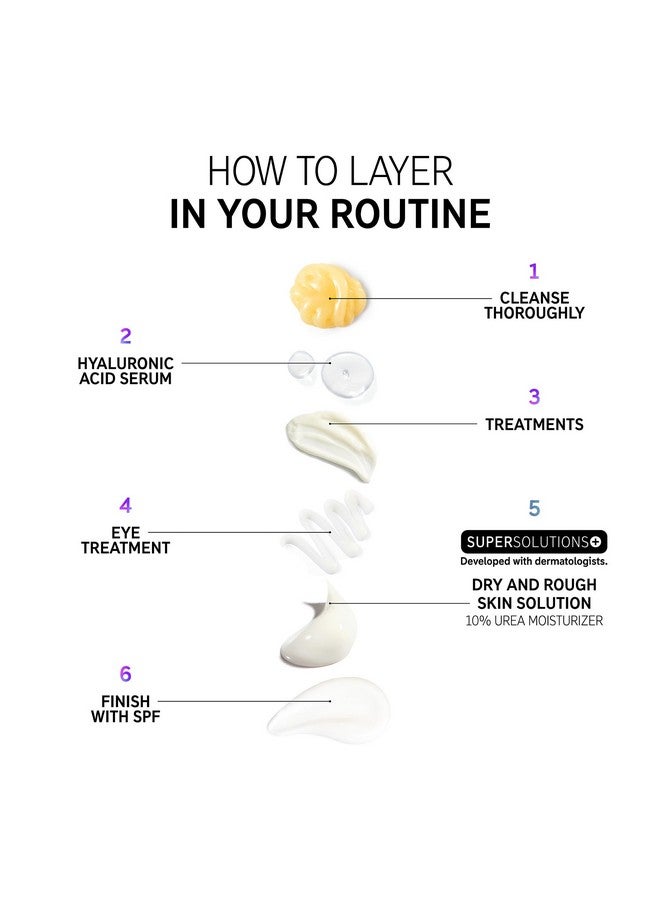 HOW TO LAYER
IN YOUR ROUTINE

1
CLEANSE THOROUGHLY

2
HYALURONIC ACID SERUM

3
TREATMENTS

4
EYE TREATMENT

5
SUPERSOLUTIONS+
Developed with dermatologists.
DRY AND ROUGH SKIN SOLUTION
10% UREA MOISTURIZER

6
FINISH WITH SPF