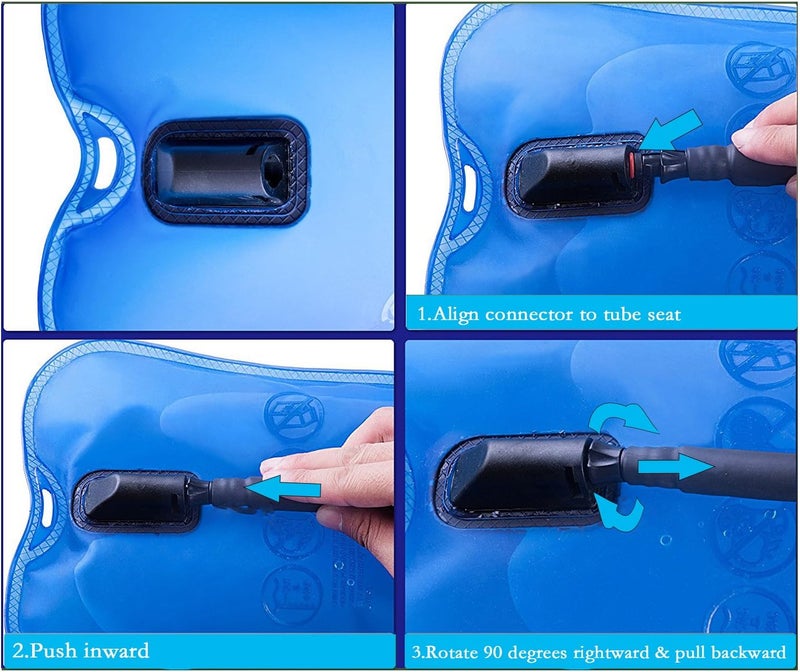 1.Align connector to tube seat

2.Push inward

3.Rotate 90 degrees rightward & pull backward