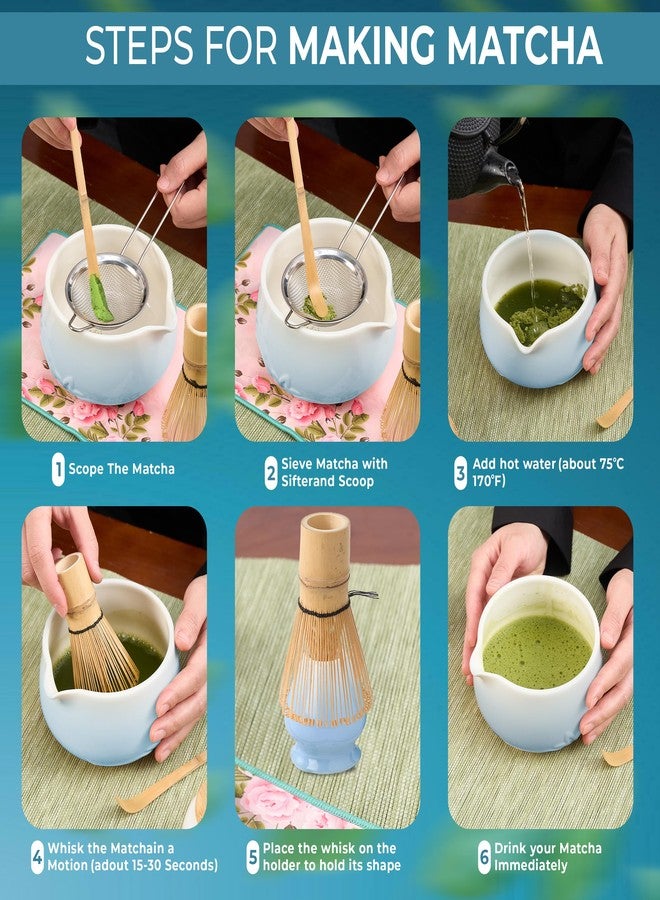 STEPS FOR MAKING MATCHA

1 Scope The Matcha

2 Sieve Matcha with Sifterand Scoop

3 Add hot water (about 75°C 170°F)

4 Whisk the Matchain a Motion (adout 15-30 Seconds)

5 Place the whisk on the holder to hold its shape

6 Drink your Matcha Immediately