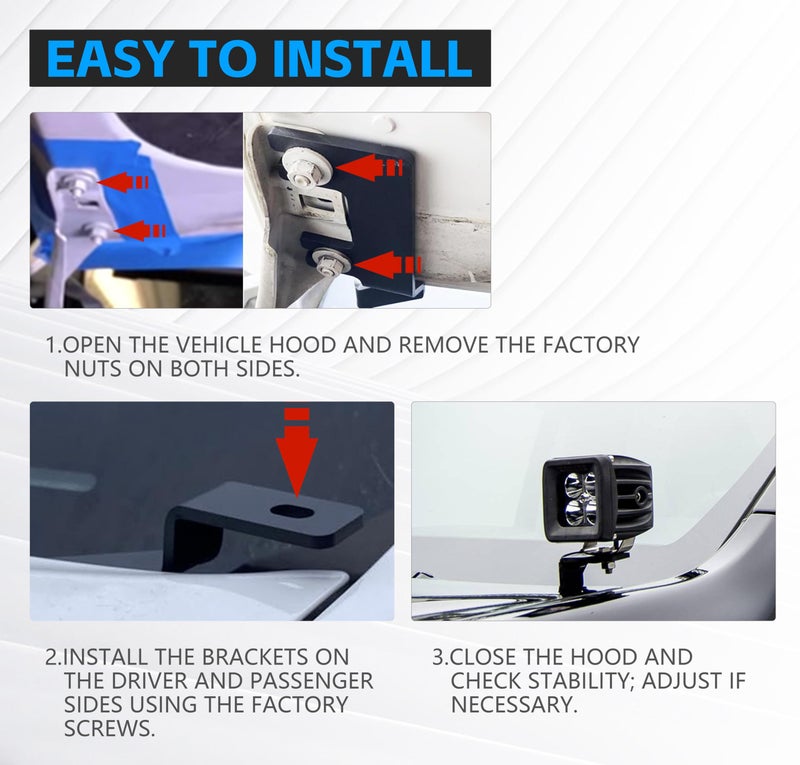 EASY TO INSTALL

1.OPEN THE VEHICLE HOOD AND REMOVE THE FACTORY NUTS ON BOTH SIDES.

2.INSTALL THE BRACKETS ON THE DRIVER AND PASSENGER SIDES USING THE FACTORY SCREWS.

3.CLOSE THE HOOD AND CHECK STABILITY; ADJUST IF NECESSARY.