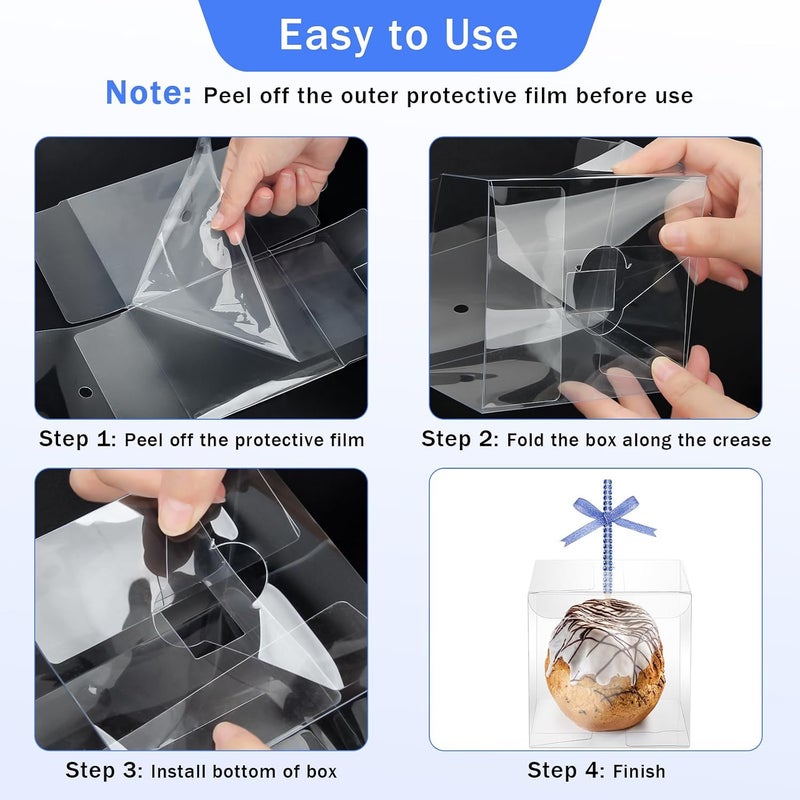 Easy to Use

Note: Peel off the outer protective film before use

Step 1: Peel off the protective film

Step 2: Fold the box along the crease

Step 3: Install bottom of box

Step 4: Finish