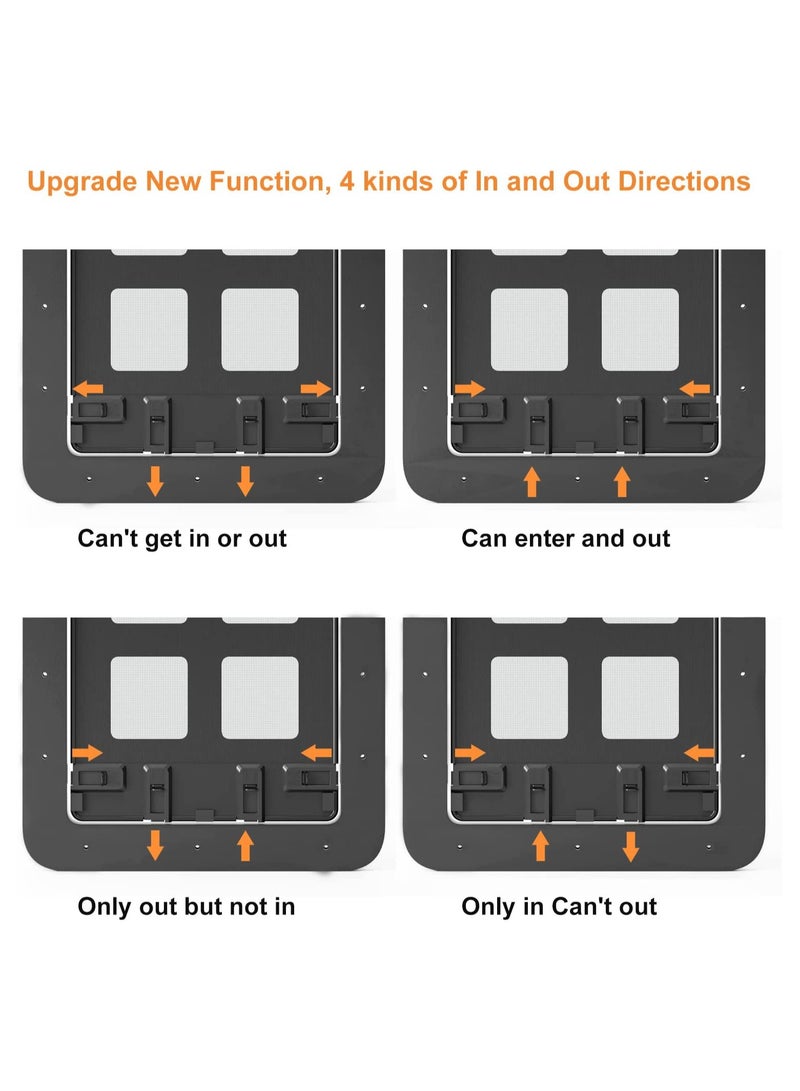 Upgrade New Function, 4 kinds of In and Out Directions

Can't get in or out

Can enter and out

Only out but not in

Only in Can't out